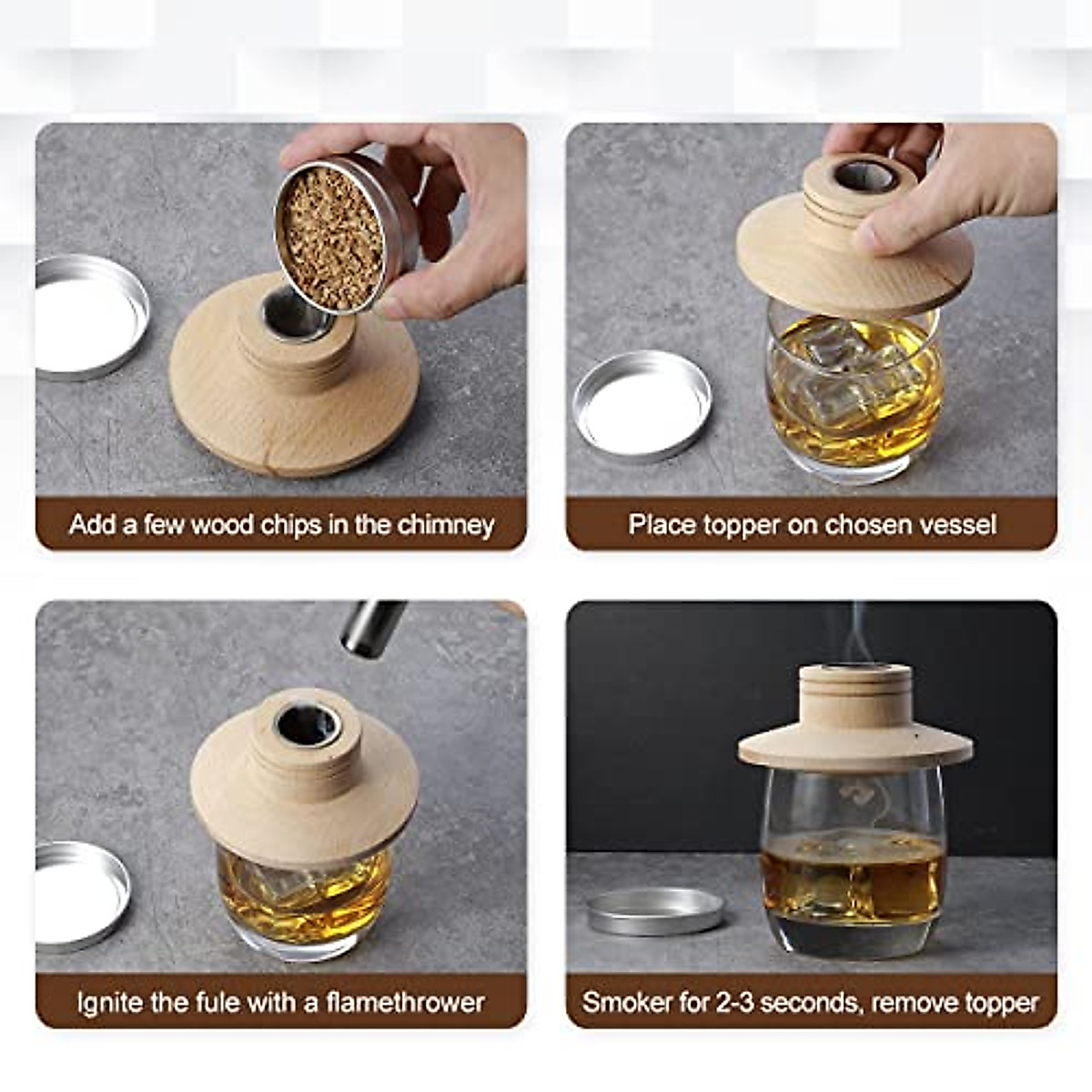 Add a few wood chips in the chimney

Place topper on chosen vessel

Ignite the fule with a flamethrower

Smoker for 2-3 seconds, remove topper