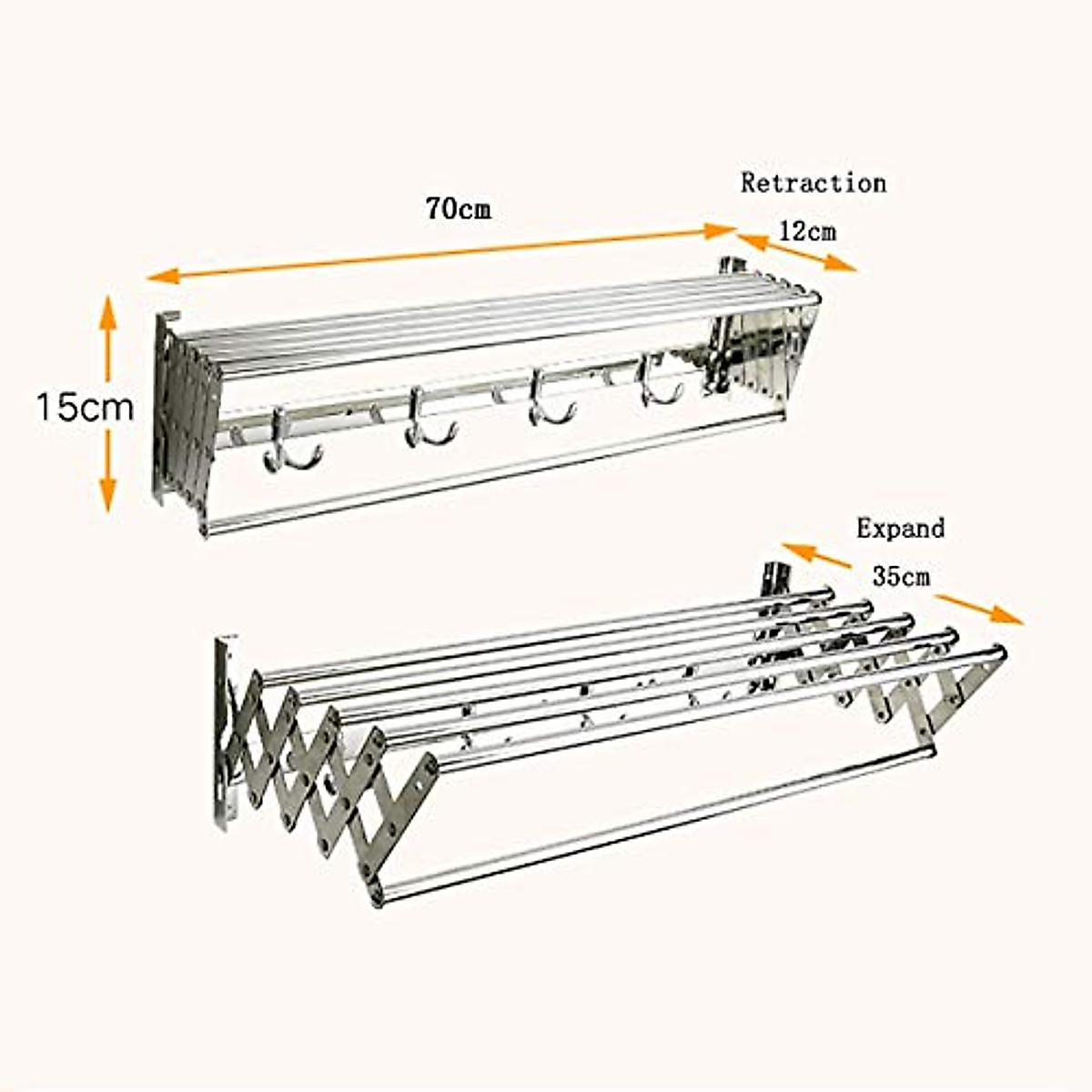 Retraction
70cm
12cm
15cm
Expand
35cm