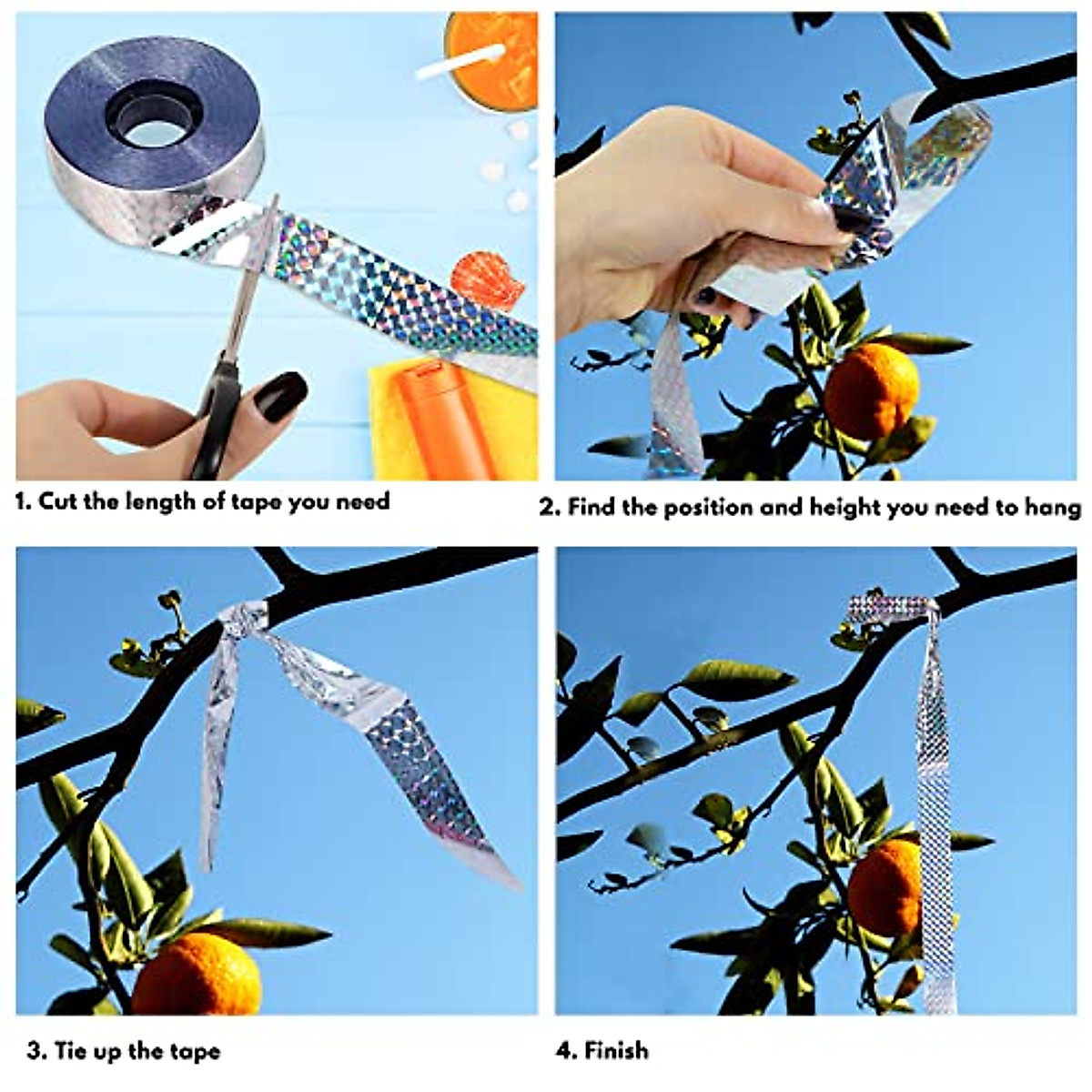 1. Cut the length of tape you need

2. Find the position and height you need to hang

3. Tie up the tape

4. Finish