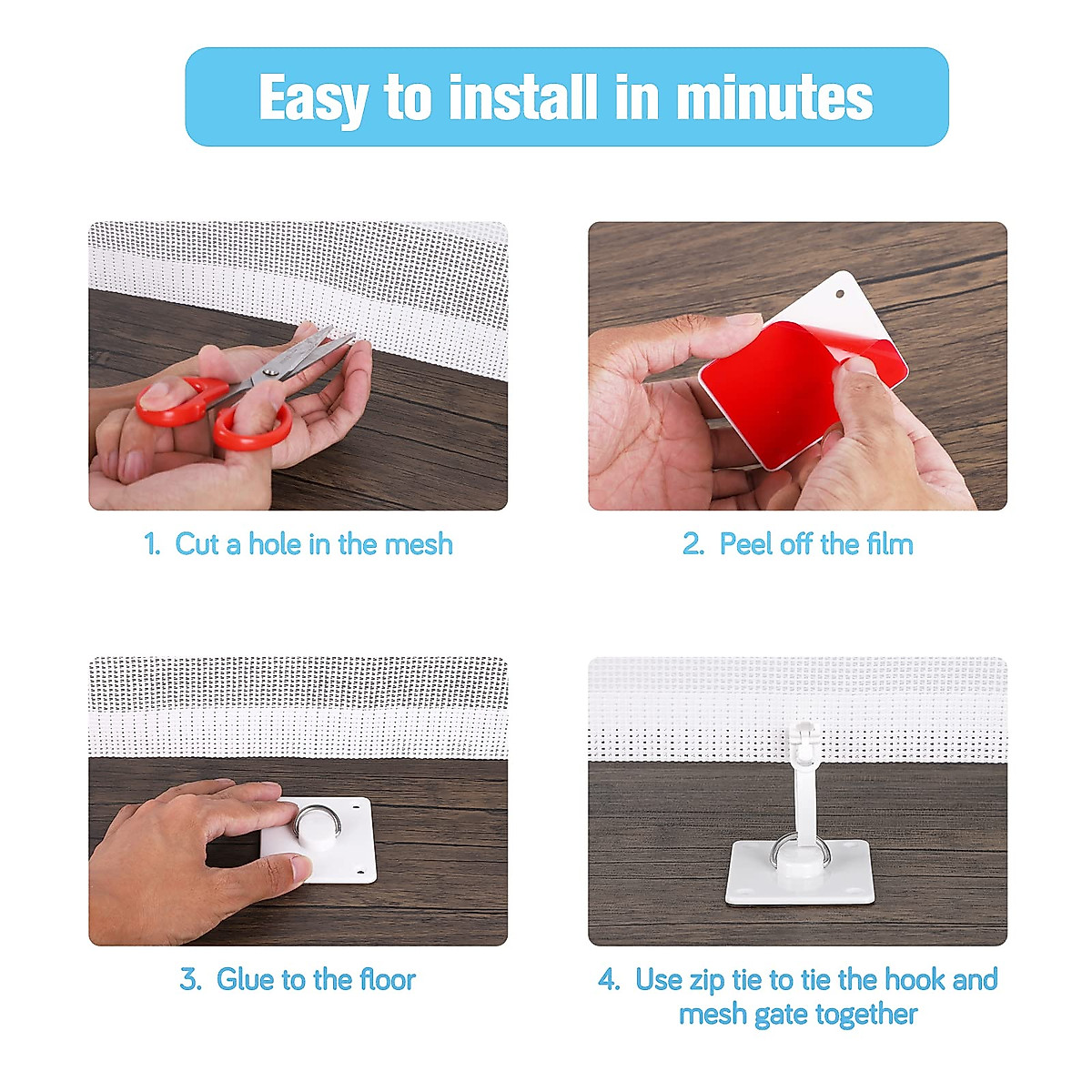 Easy to install in minutes

1. Cut a hole in the mesh

2. Peel off the film

3. Glue to the floor

4. Use zip tie to tie the hook and mesh gate together