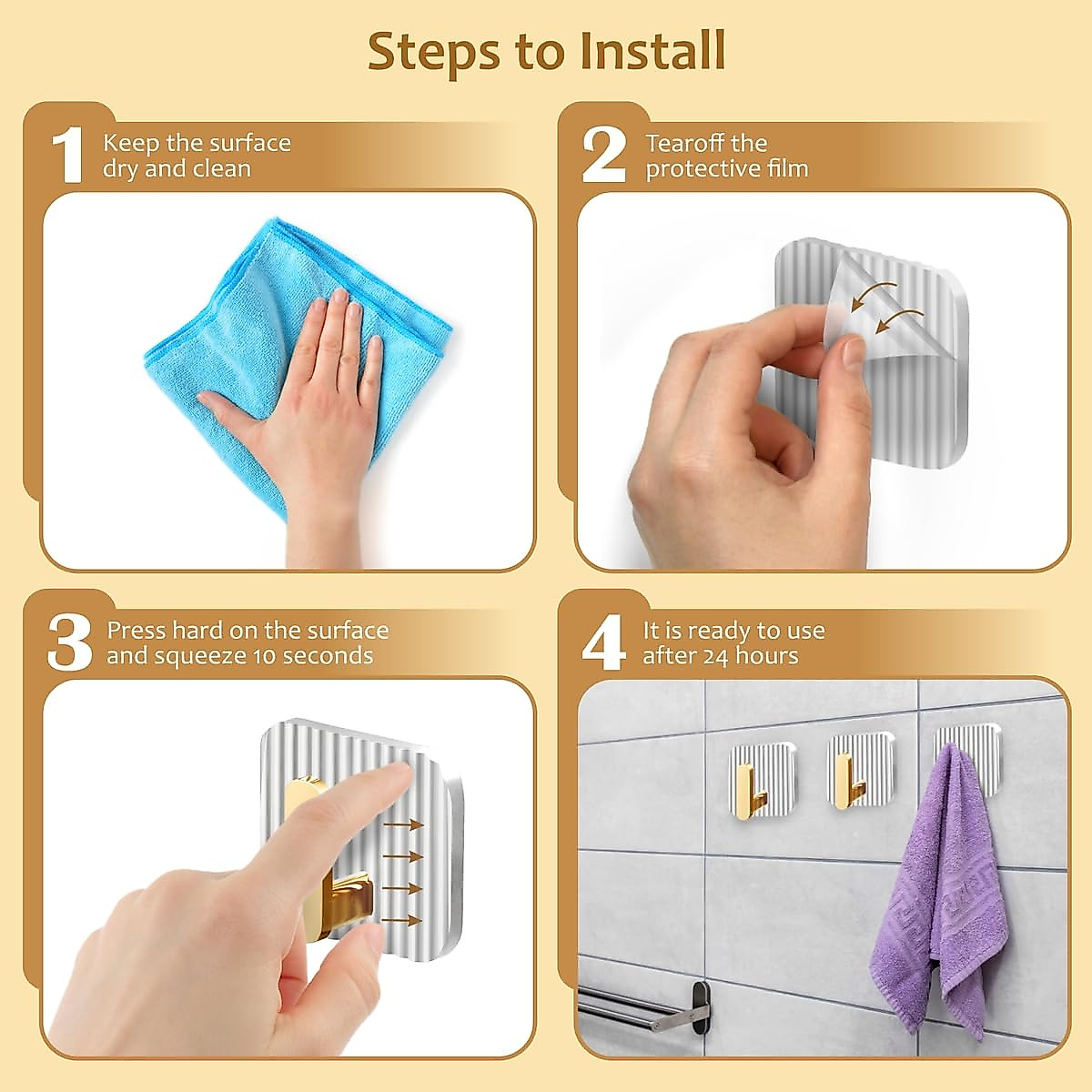 Steps to Install

1 Keep the surface dry and clean

2 Tearoff the protective film

3 Press hard on the surface and squeeze 10 seconds

4 It is ready to use after 24 hours