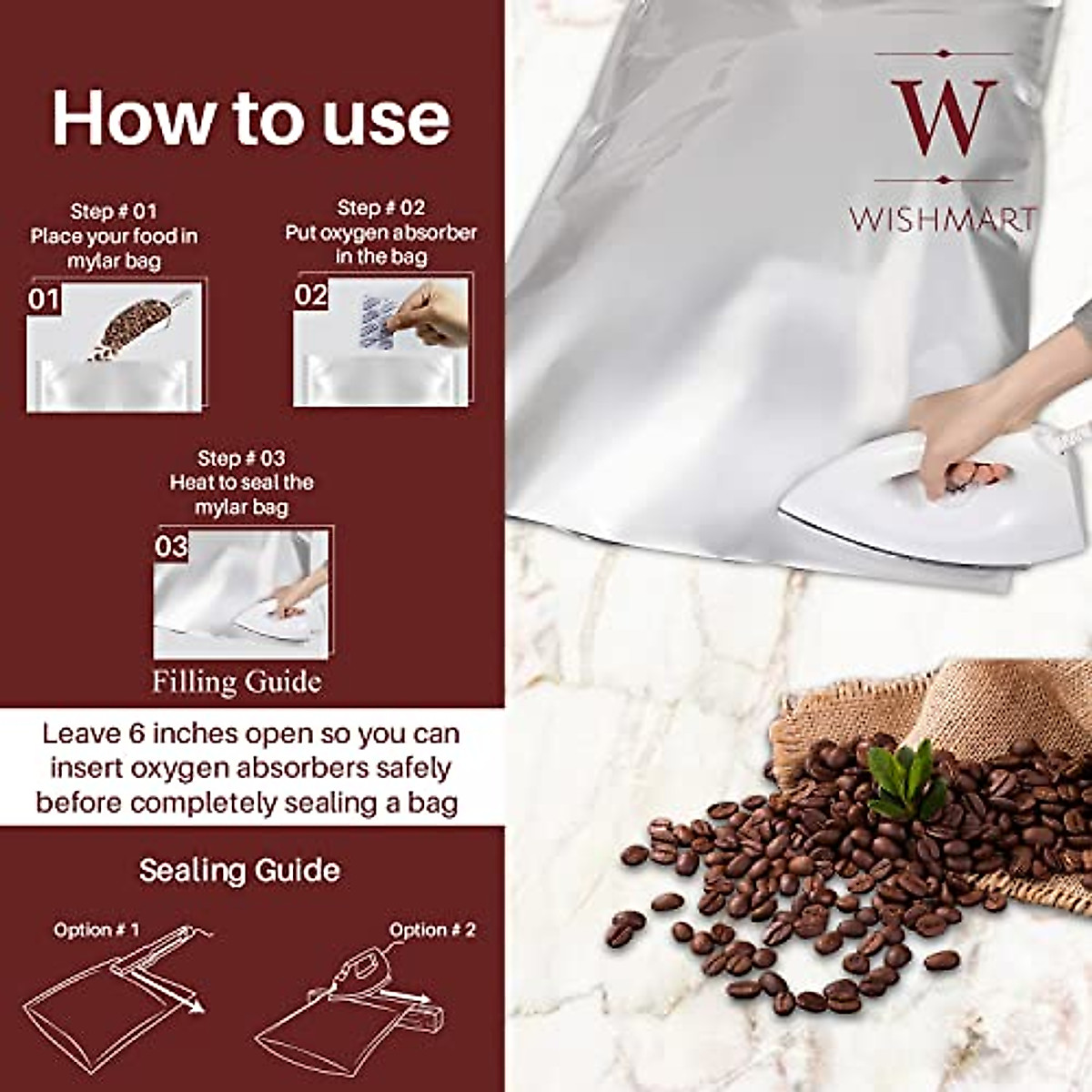 How to use

Step # 01
Place your food in mylar bag

01

Step # 02
Put oxygen absorber in the bag

02

Step # 03
Heat to seal the mylar bag

03

Filling Guide

Leave 6 inches open so you can insert oxygen absorbers safely before completely sealing a bag

Sealing Guide

Option # 1

Option # 2

W
WISHMART