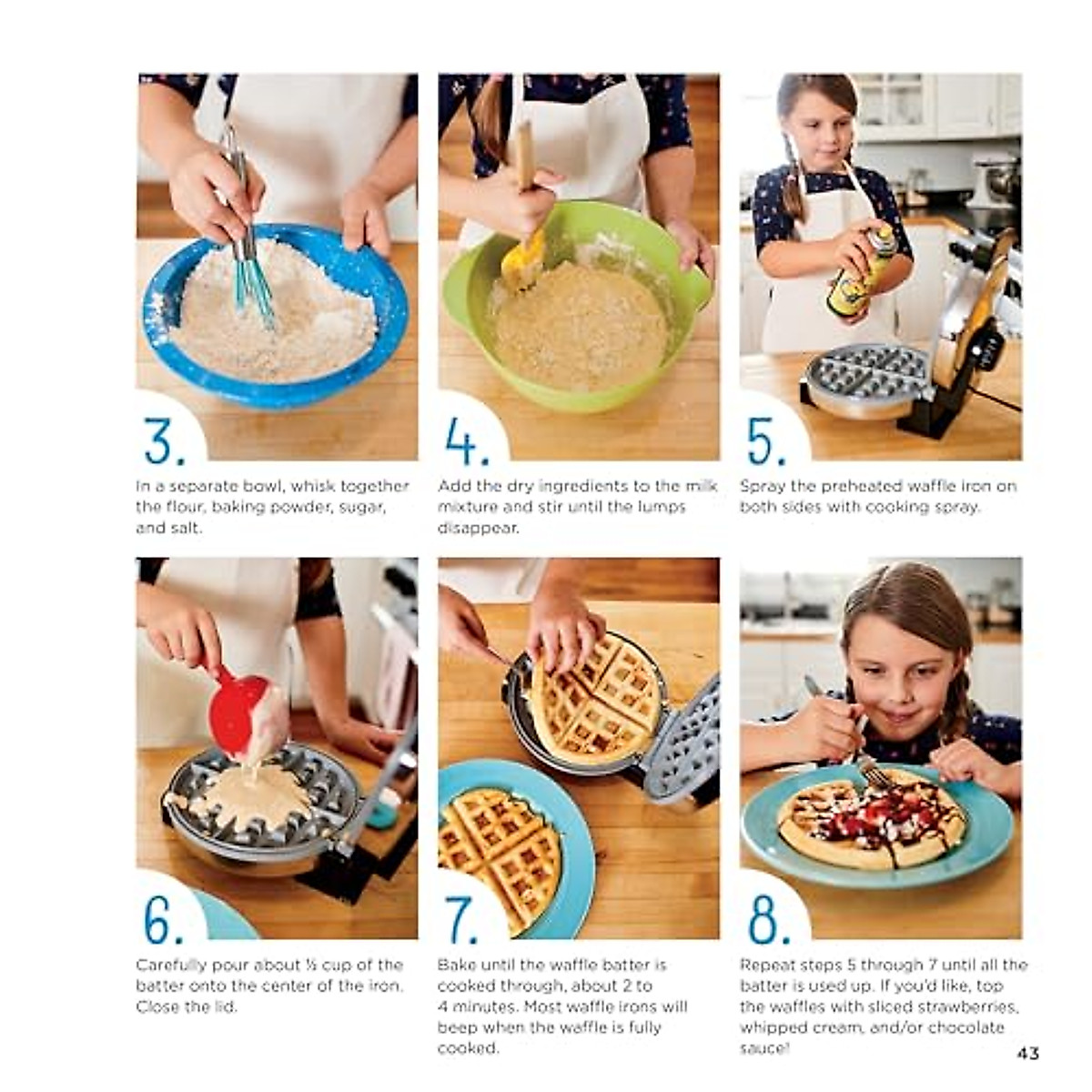 3.

In a separate bowl, whisk together the flour, baking powder, sugar, and salt.

4.

Add the dry ingredients to the milk mixture and stir until the lumps disappear.

5.

Spray the preheated waffle iron on both sides with cooking spray.

6.

Carefully pour about ½ cup of the batter onto the center of the iron. Close the lid.

7.

Bake until the waffle batter is cooked through, about 2 to 4 minutes. Most waffle irons will beep when the waffle is fully cooked.

8.

Repeat steps 5 through 7 until all the batter is used up. If you'd like, top the waffles with sliced strawberries, whipped cream, and/or chocolate sauce!

43