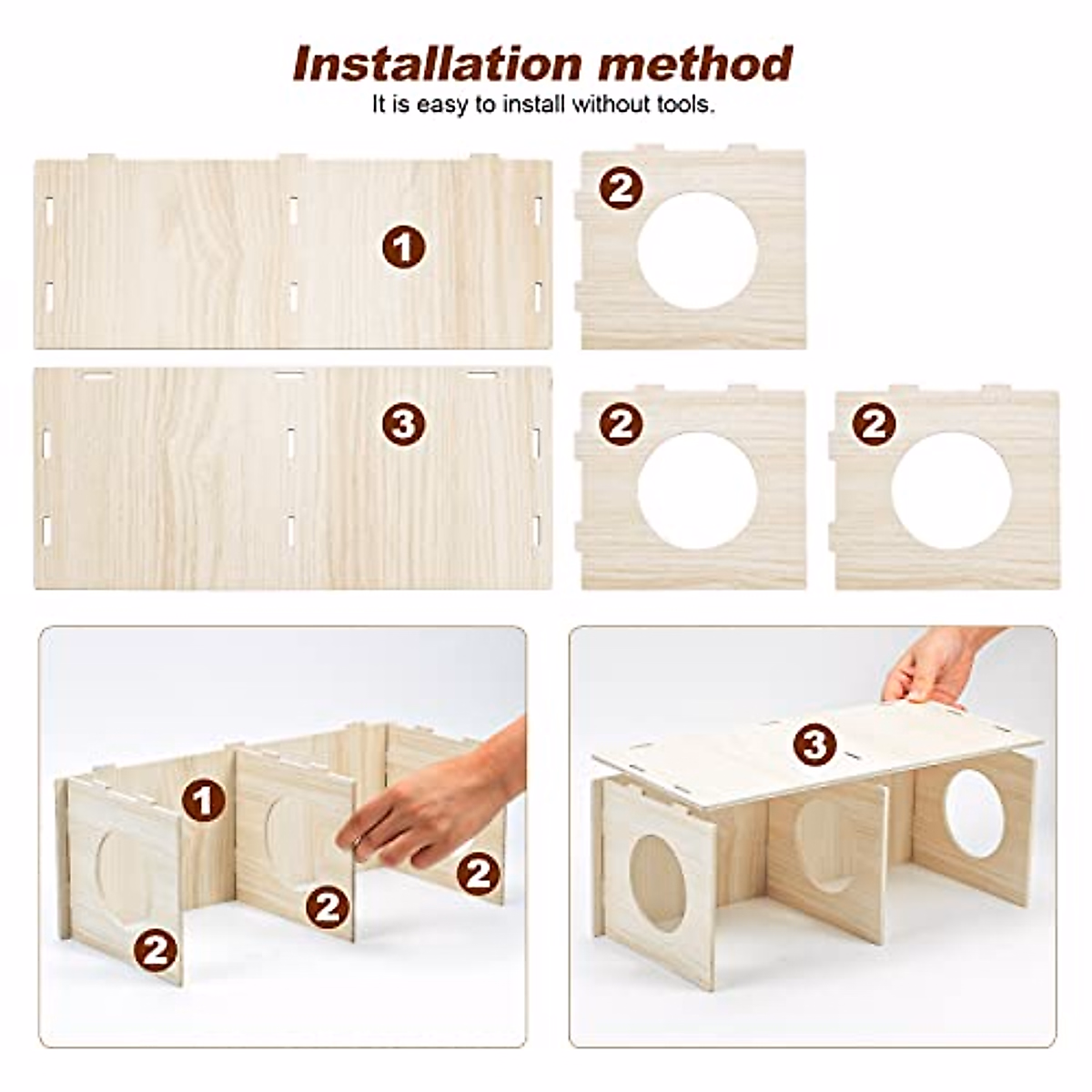 Installation method
It is easy to install without tools.

1

2

3

2

2

1

2

2

2

3