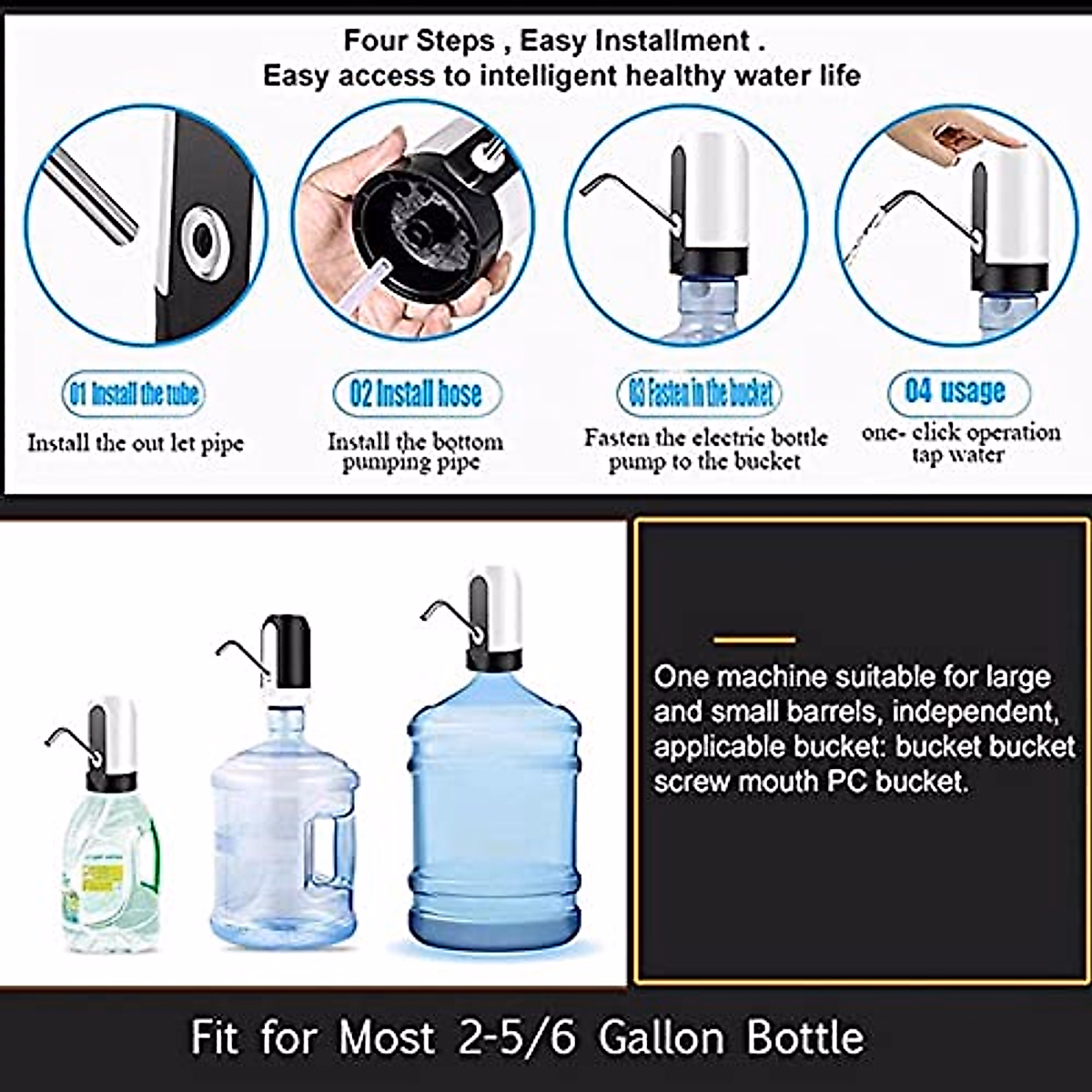 Four Steps , Easy Installment .
Easy access to intelligent healthy water life

01 Install the tube
Install the out let pipe

02 Install hose
Install the bottom pumping pipe

03 Fasten in the bucket
Fasten the electric bottle pump to the bucket

04 usage
one- click operation tap water

One machine suitable for large and small barrels, independent, applicable bucket: bucket bucket screw mouth PC bucket.

Fit for Most 2-5/6 Gallon Bottle