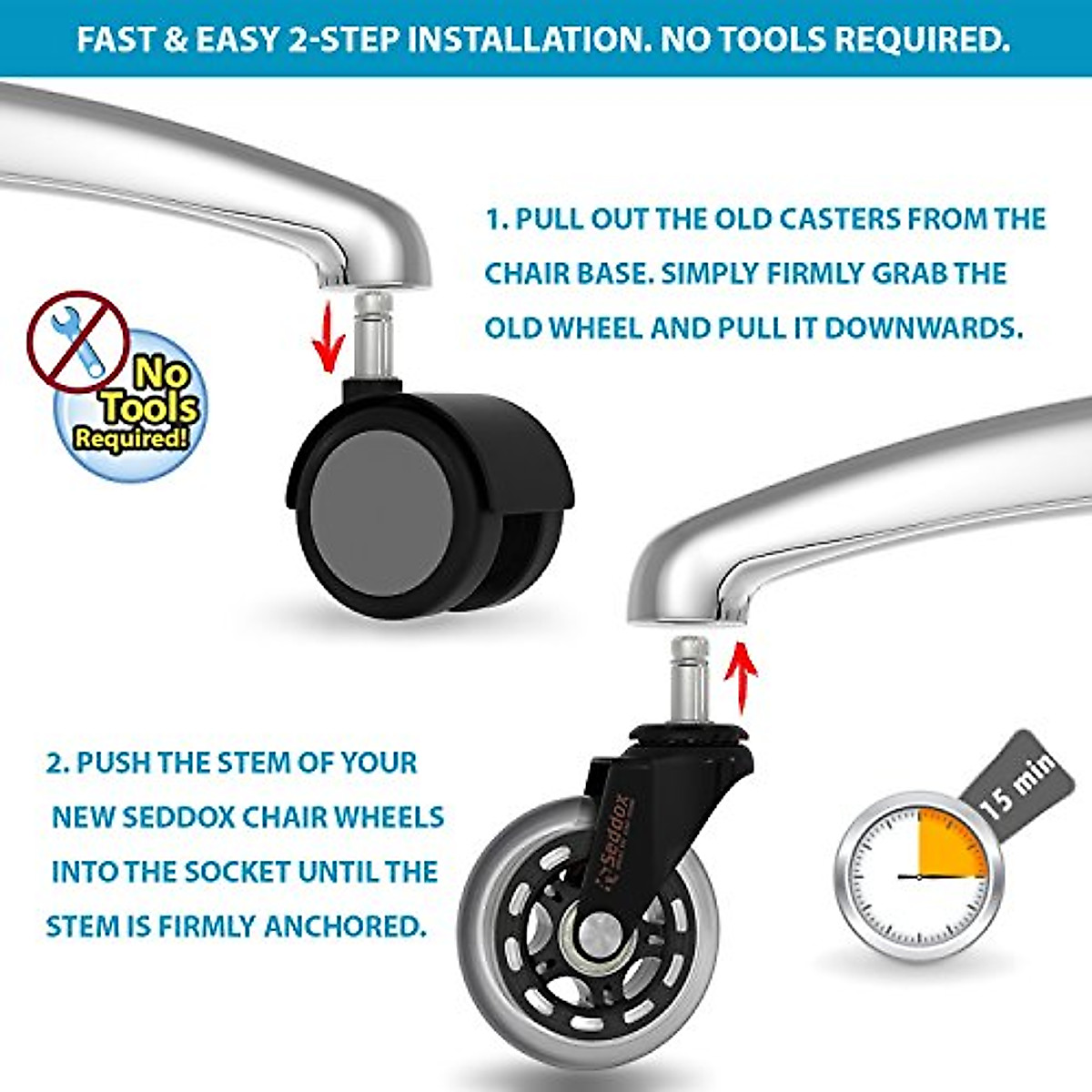 FAST & EASY 2-STEP INSTALLATION. NO TOOLS REQUIRED.

1. PULL OUT THE OLD CASTERS FROM THE CHAIR BASE. SIMPLY FIRMLY GRAB THE OLD WHEEL AND PULL IT DOWNWARDS.

No Tools Required!

2. PUSH THE STEM OF YOUR NEW SEDDOX CHAIR WHEELS INTO THE SOCKET UNTIL THE STEM IS FIRMLY ANCHORED.

Seddox

15 min