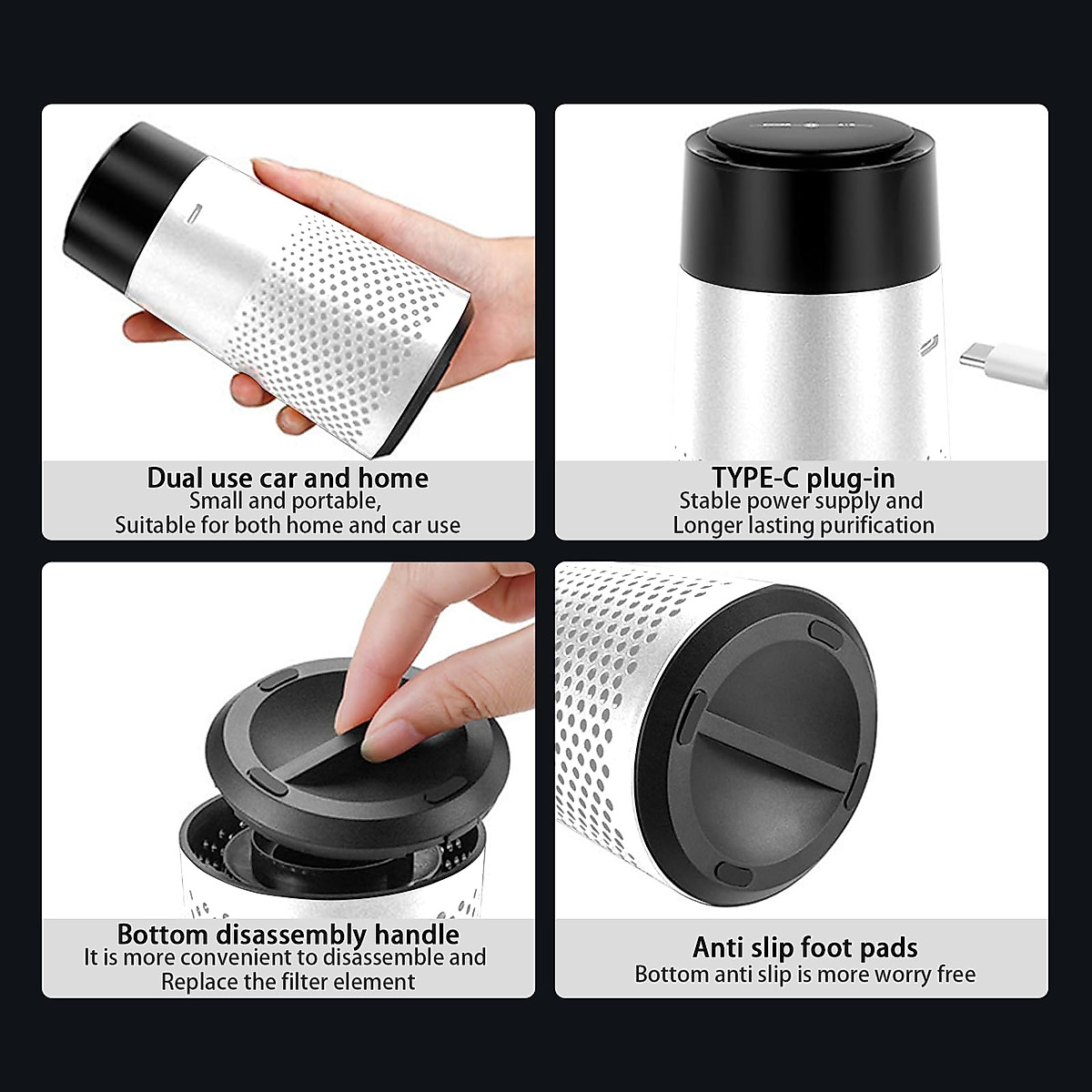 Dual use car and home
Small and portable,
Suitable for both home and car use

TYPE-C plug-in
Stable power supply and
Longer lasting purification

Bottom disassembly handle
It is more convenient to disassemble and
Replace the filter element

Anti slip foot pads
Bottom anti slip is more worry free