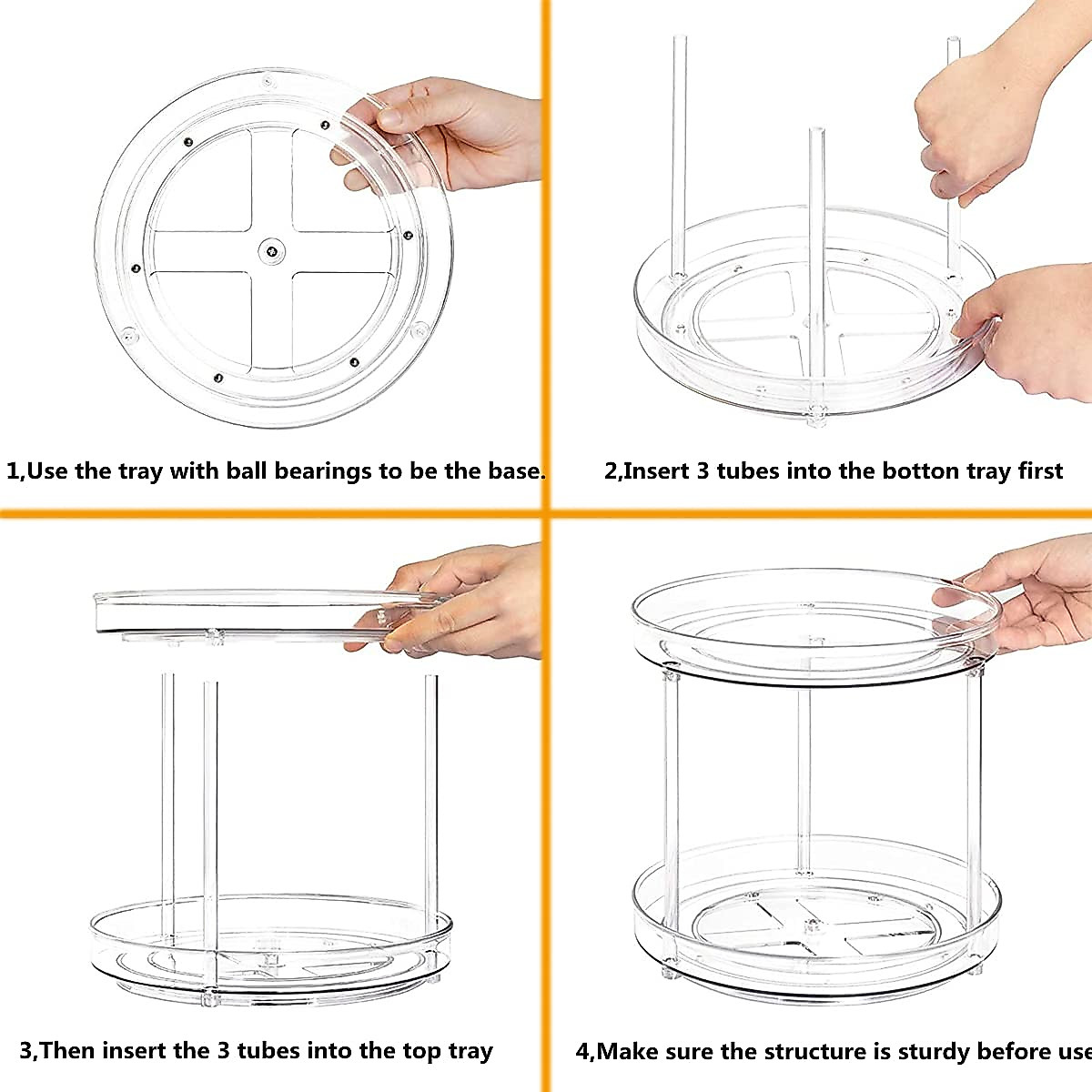 1,Use the tray with ball bearings to be the base.

2,Insert 3 tubes into the botton tray first

3,Then insert the 3 tubes into the top tray

4,Make sure the structure is sturdy before use