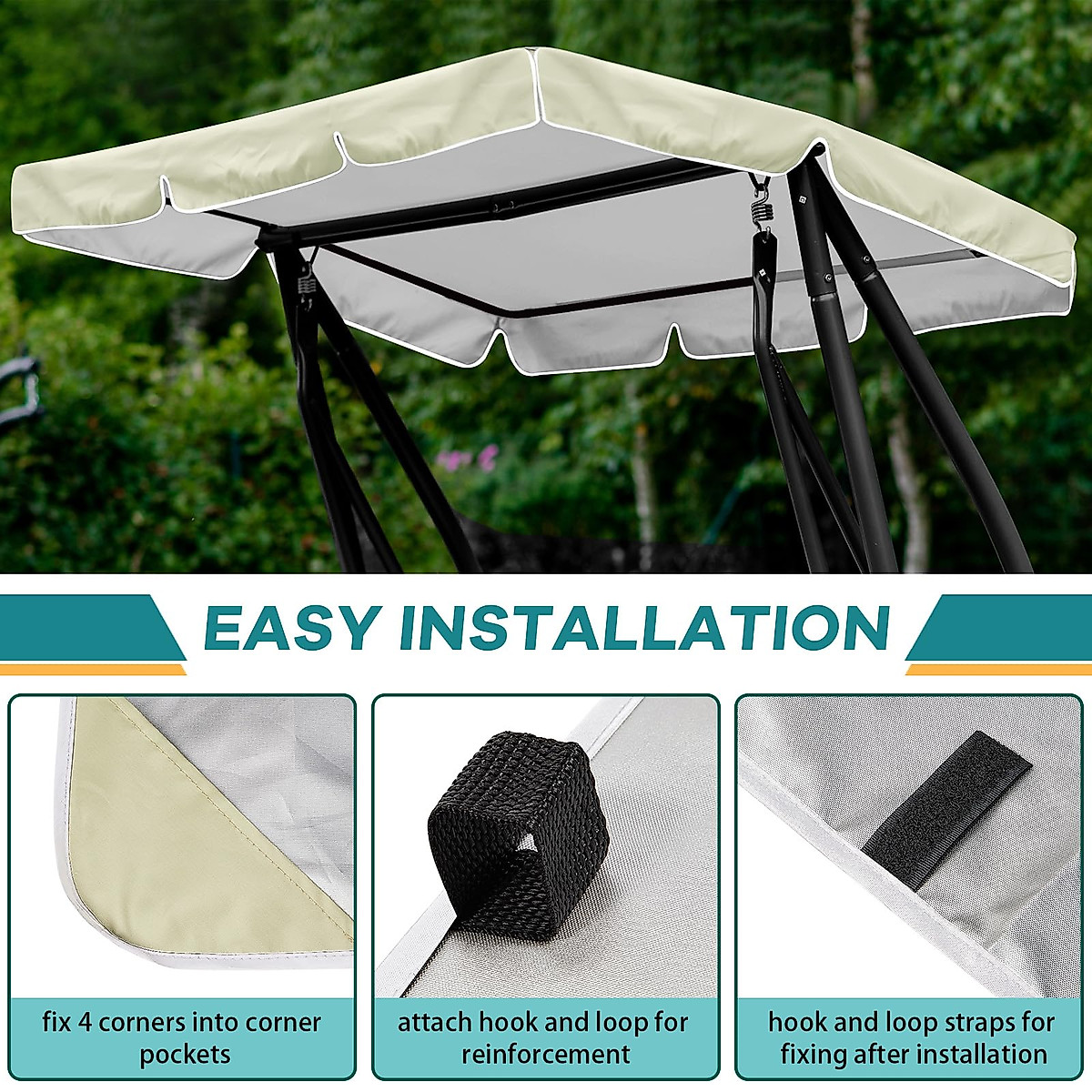 EASY INSTALLATION

fix 4 corners into corner pockets

attach hook and loop for reinforcement

hook and loop straps for fixing after installation