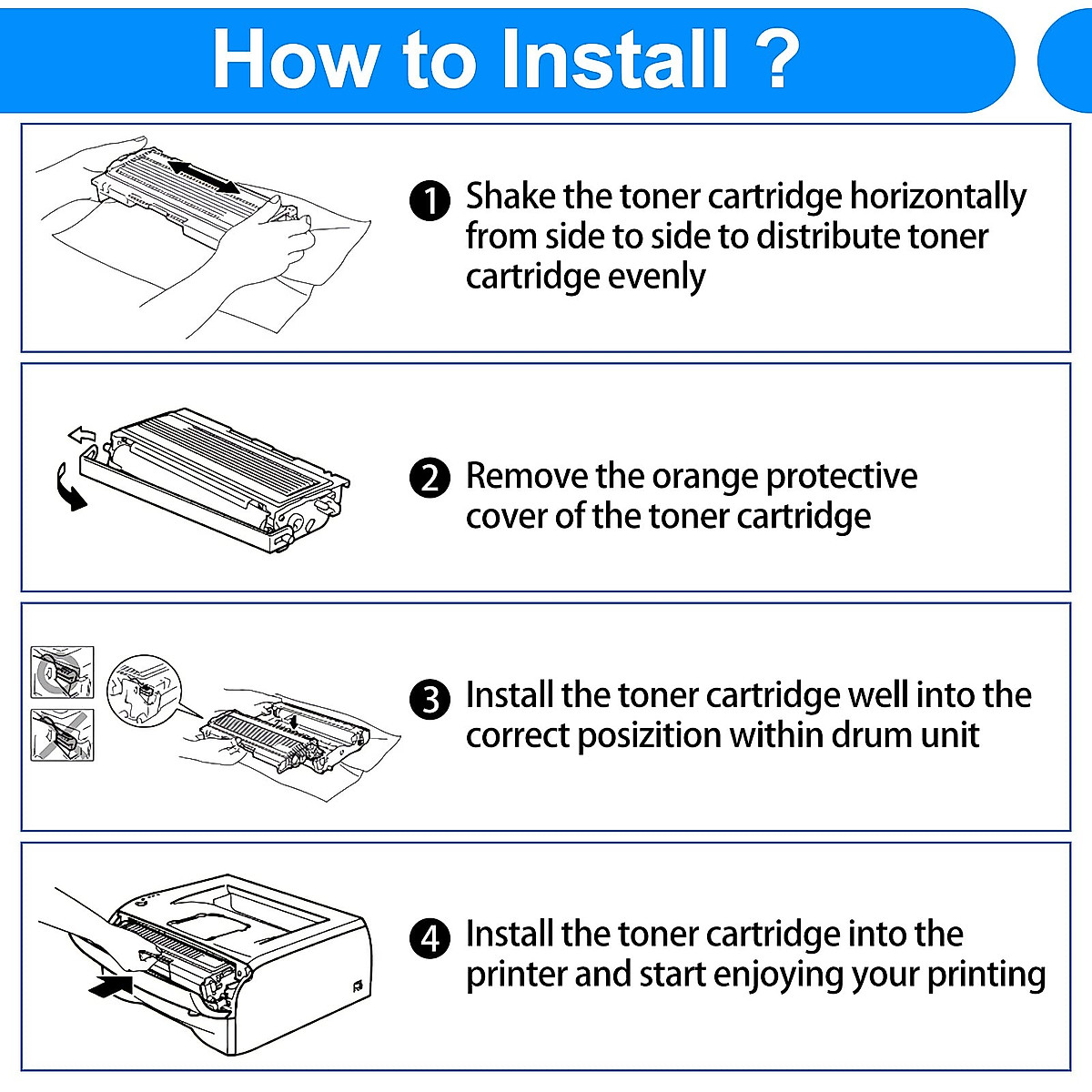 How to Install ?

1 Shake the toner cartridge horizontally from side to side to distribute toner cartridge evenly

2 Remove the orange protective cover of the toner cartridge

3 Install the toner cartridge well into the correct posizition within drum unit

4 Install the toner cartridge into the printer and start enjoying your printing