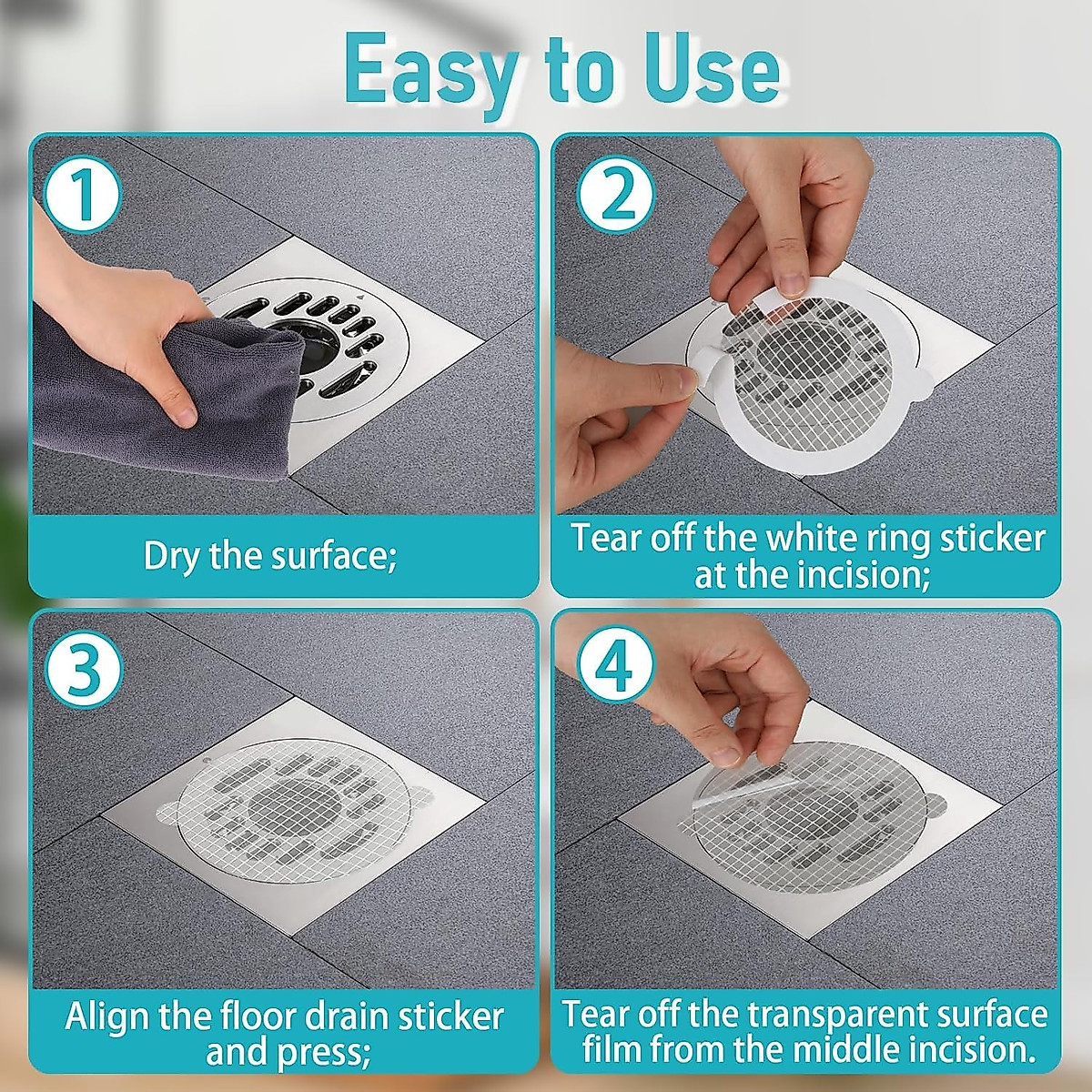 Easy to Use

1

Dry the surface;

2

Tear off the white ring sticker at the incision;

3

Align the floor drain sticker and press;

4

Tear off the transparent surface film from the middle incision.