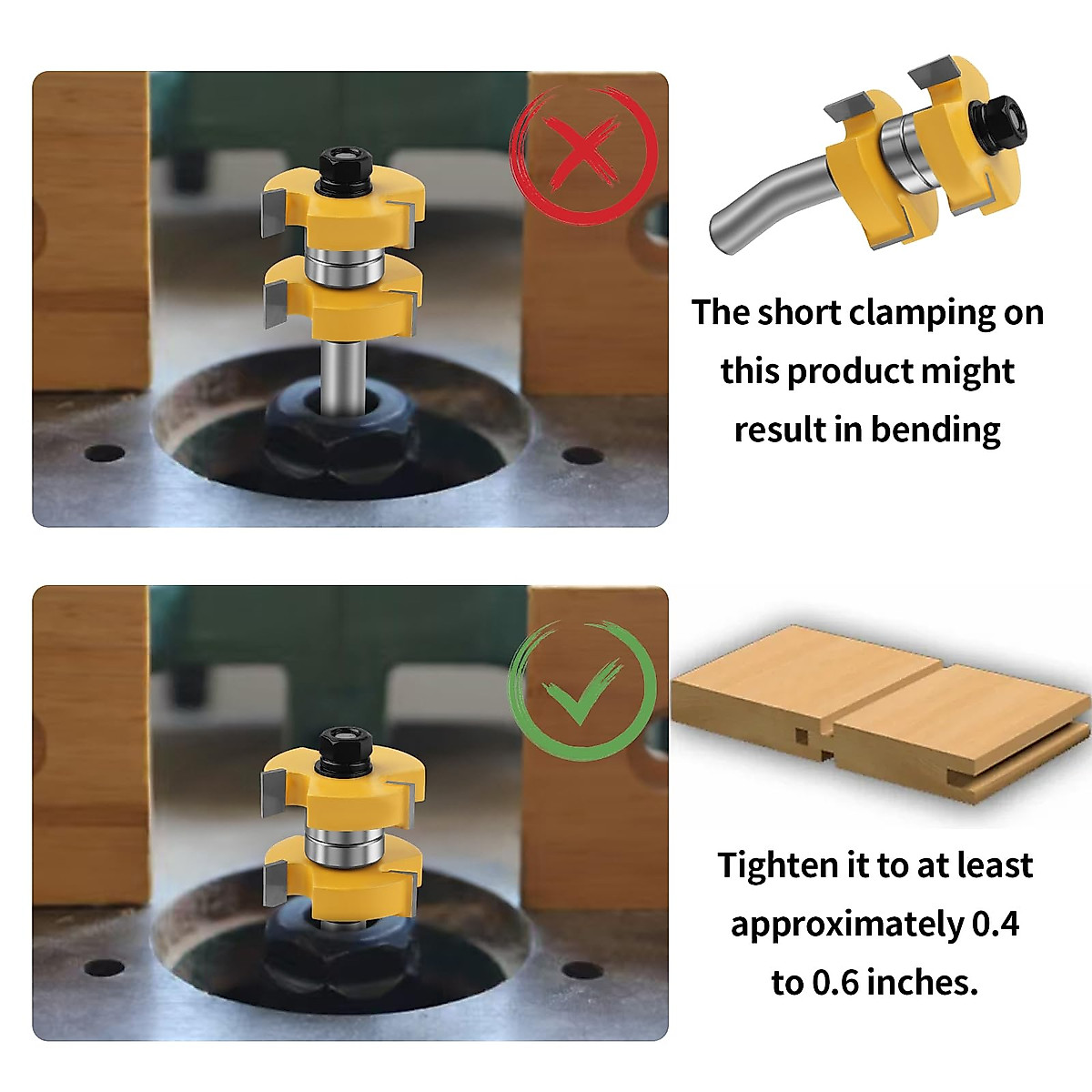 The short clamping on this product might result in bending

Tighten it to at least approximately 0.4 to 0.6 inches.