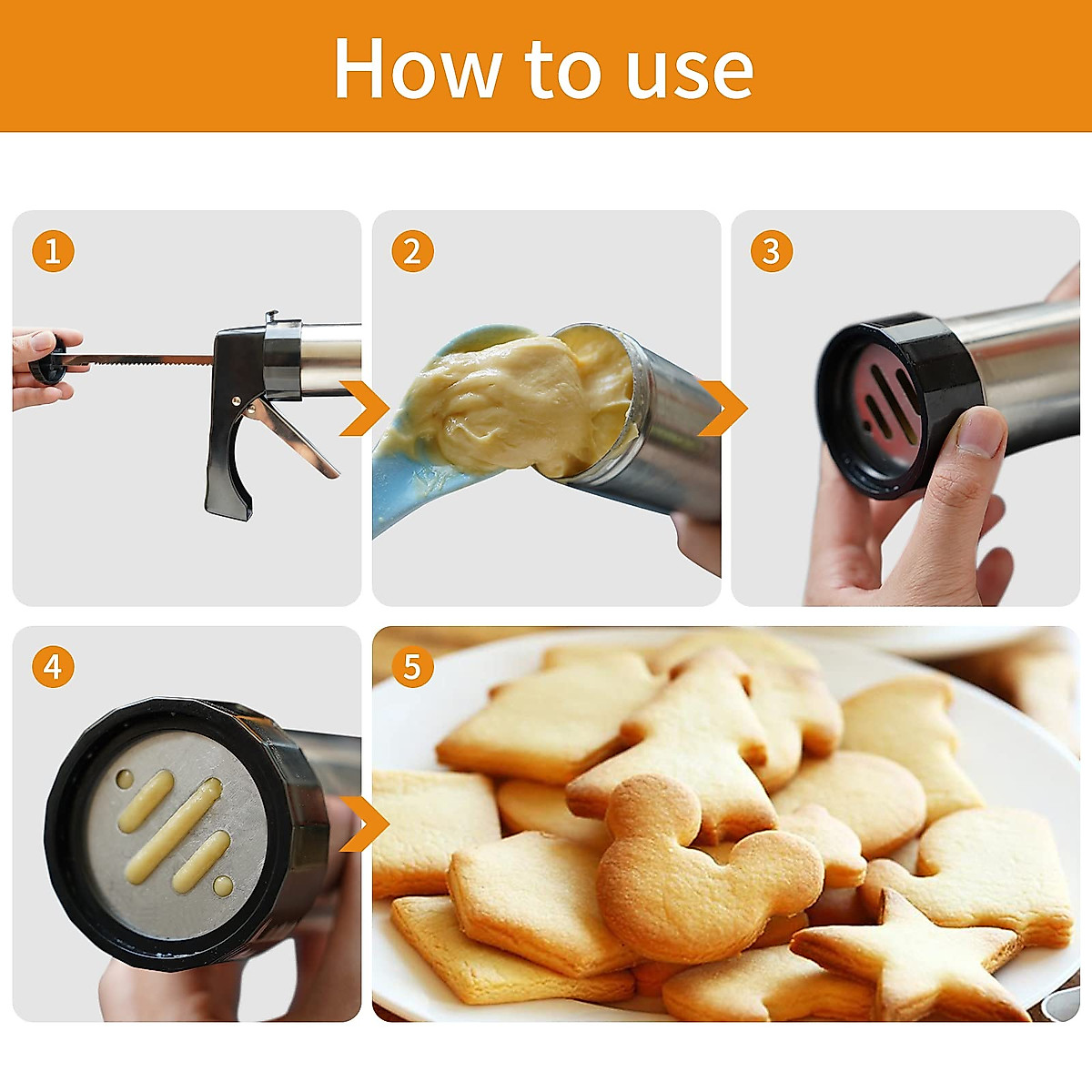 How to use

1

2

3

4

5