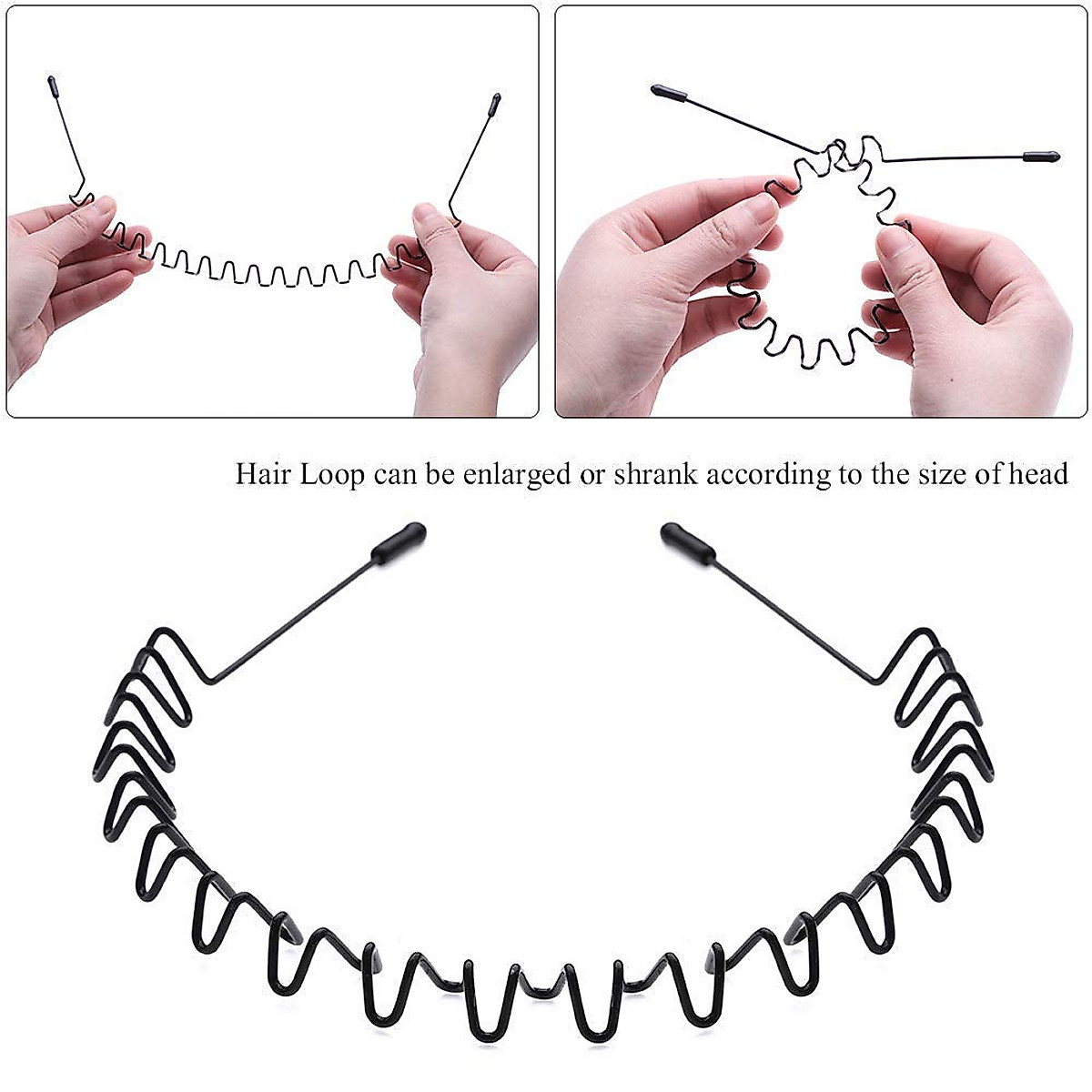 Hair Loop can be enlarged or shrank according to the size of head