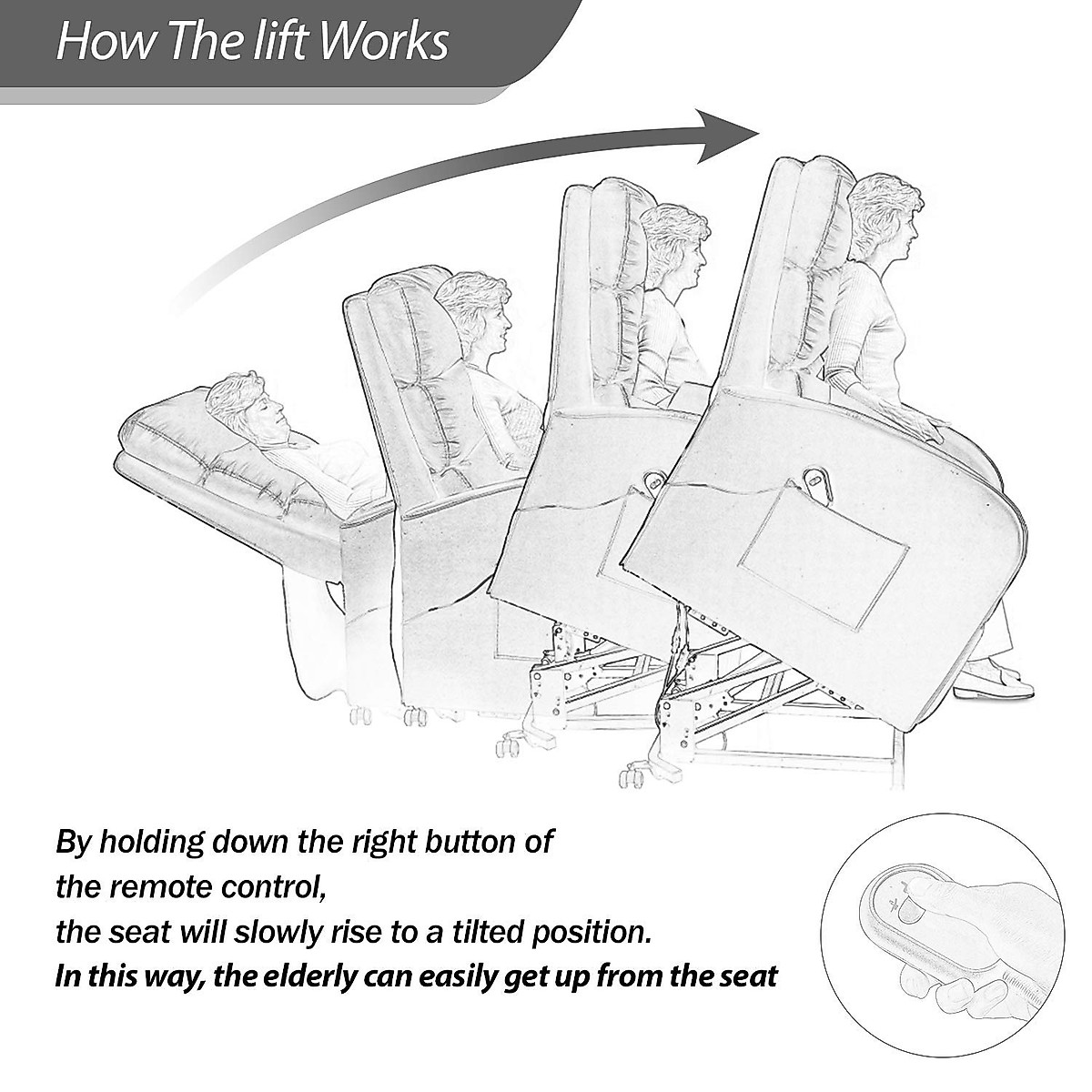 How The lift Works

By holding down the right button of the remote control, the seat will slowly rise to a tilted position.
In this way, the elderly can easily get up from the seat