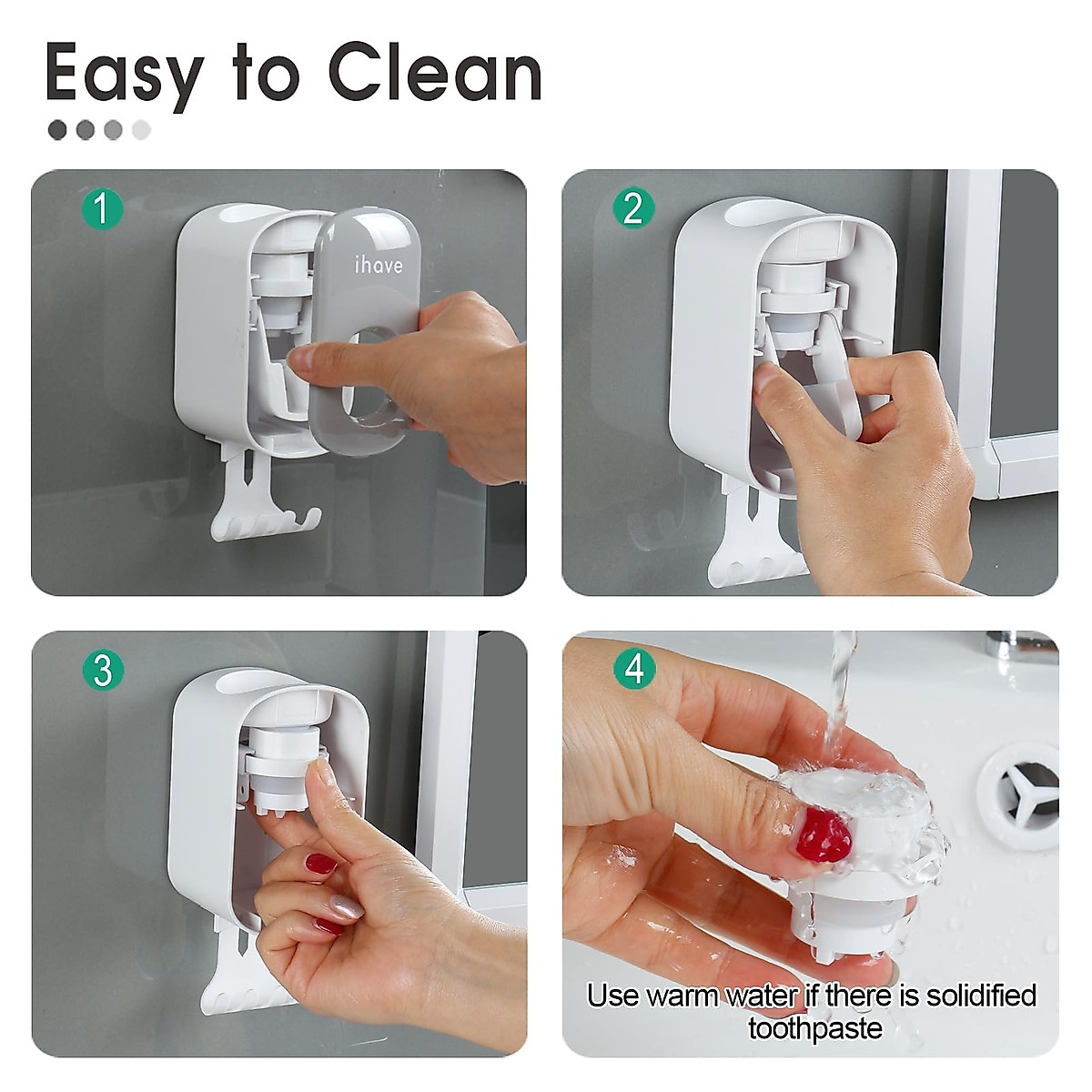 Easy to Clean

1

ihave

2

3

4

Use warm water if there is solidified toothpaste