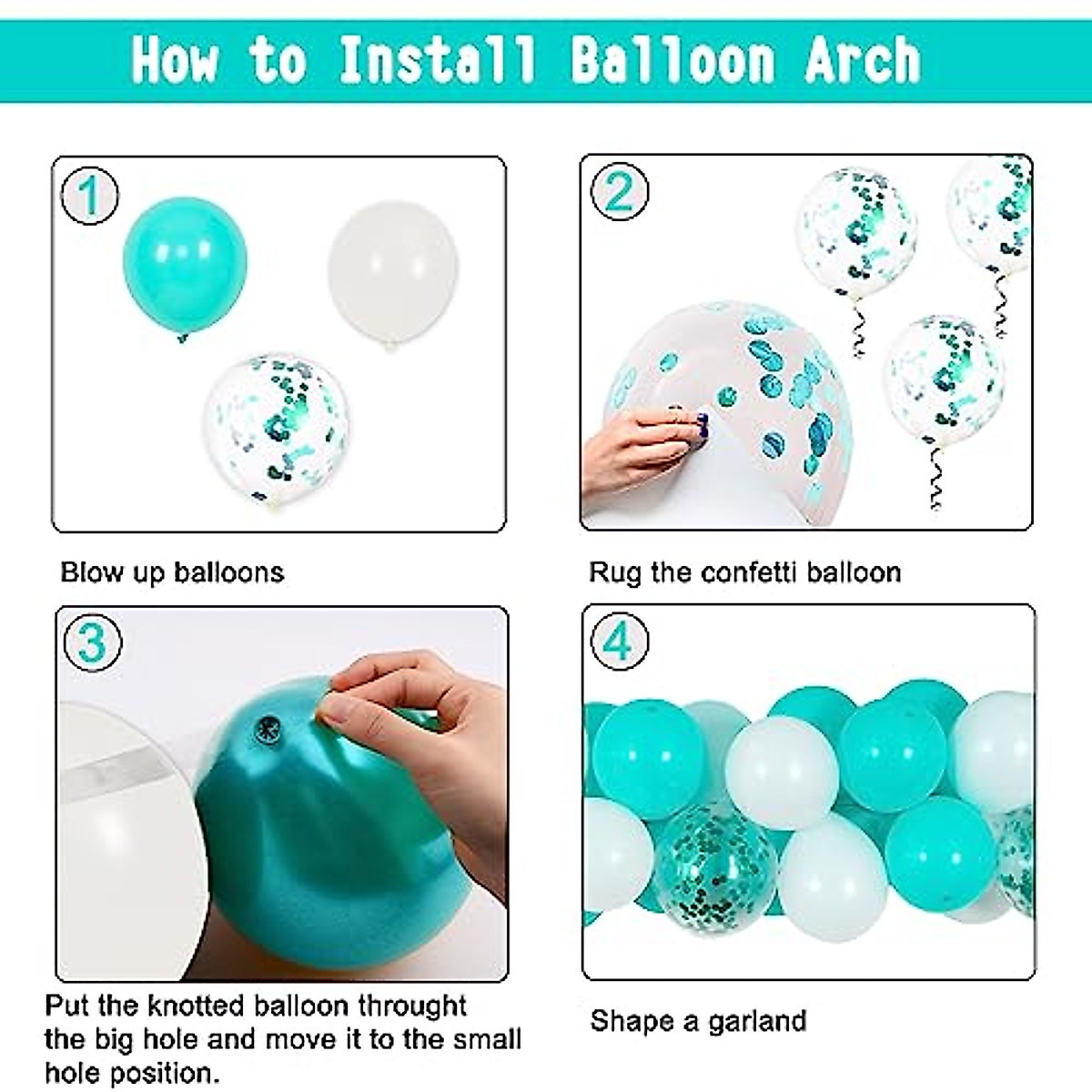 How to Install Balloon Arch

1

Blow up balloons

2

Rug the confetti balloon

3

Put the knotted balloon throught the big hole and move it to the small hole position.

4

Shape a garland