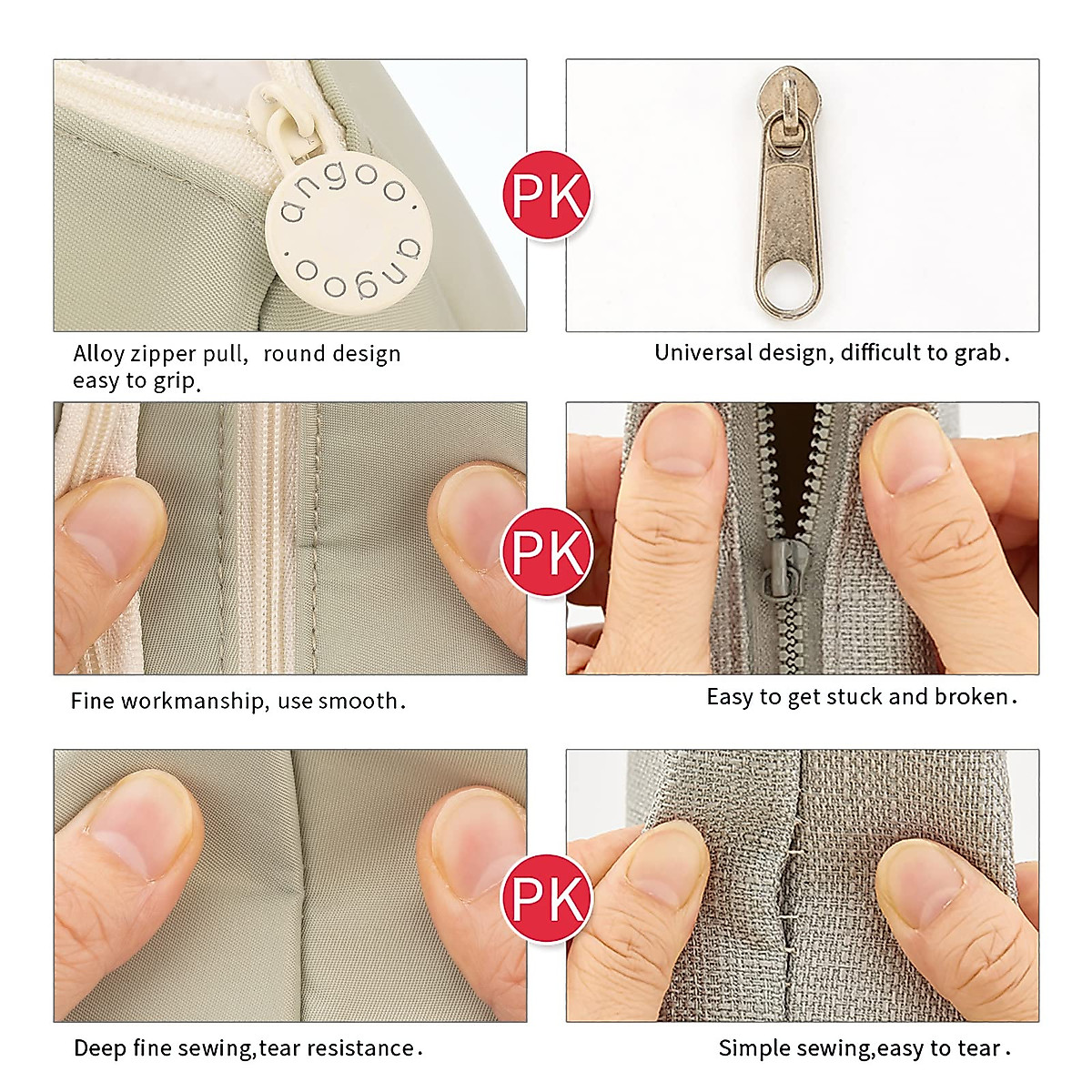 angoo.
angoo.

PK

Alloy zipper pull, round design easy to grip.

Universal design, difficult to grab.

PK

Fine workmanship, use smooth.

Easy to get stuck and broken.

PK

Deep fine sewing,tear resistance.

Simple sewing,easy to tear.