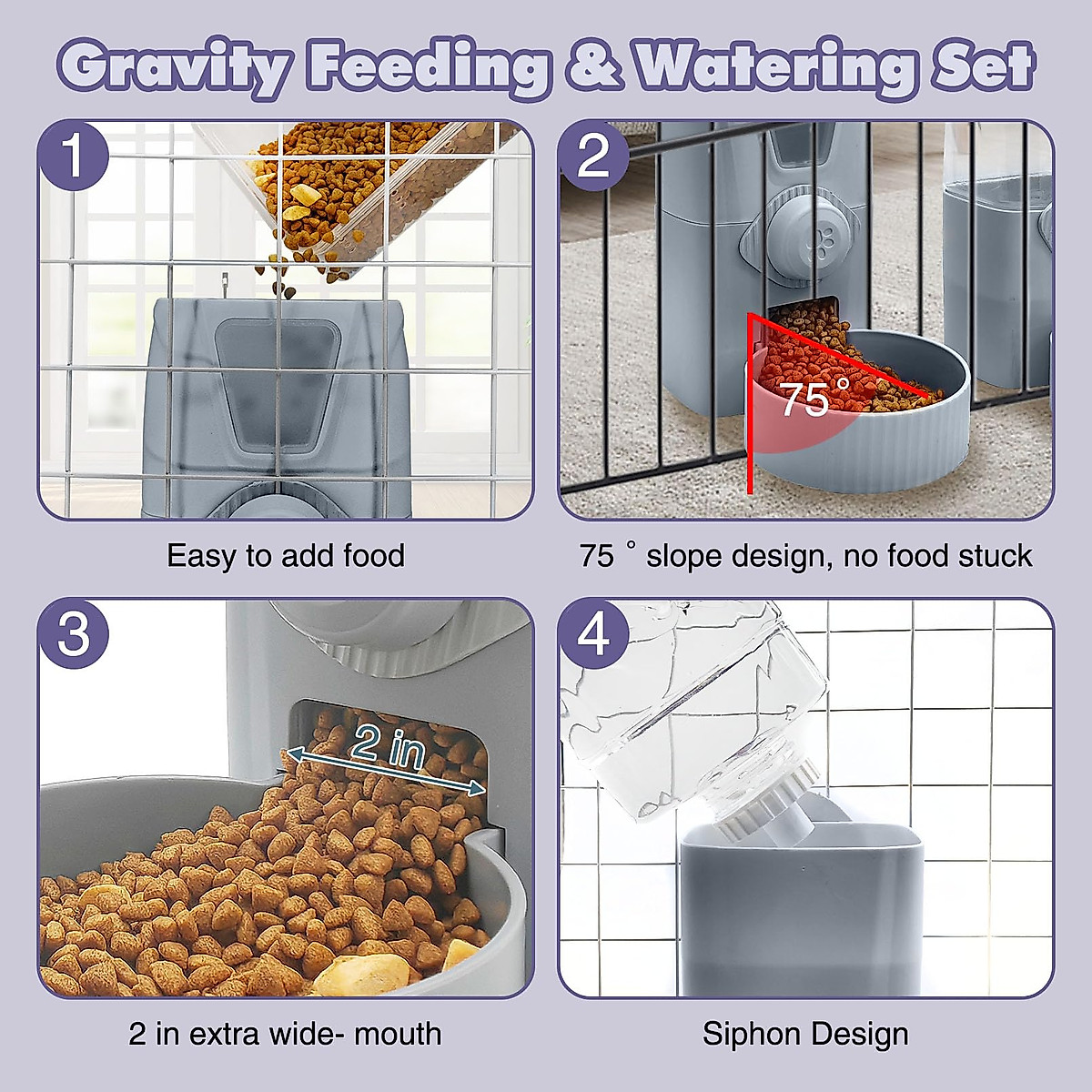 Gravity Feeding & Watering Set

1

Easy to add food

2

75°

75 ° slope design, no food stuck

3

2 in

2 in extra wide- mouth

4

Siphon Design