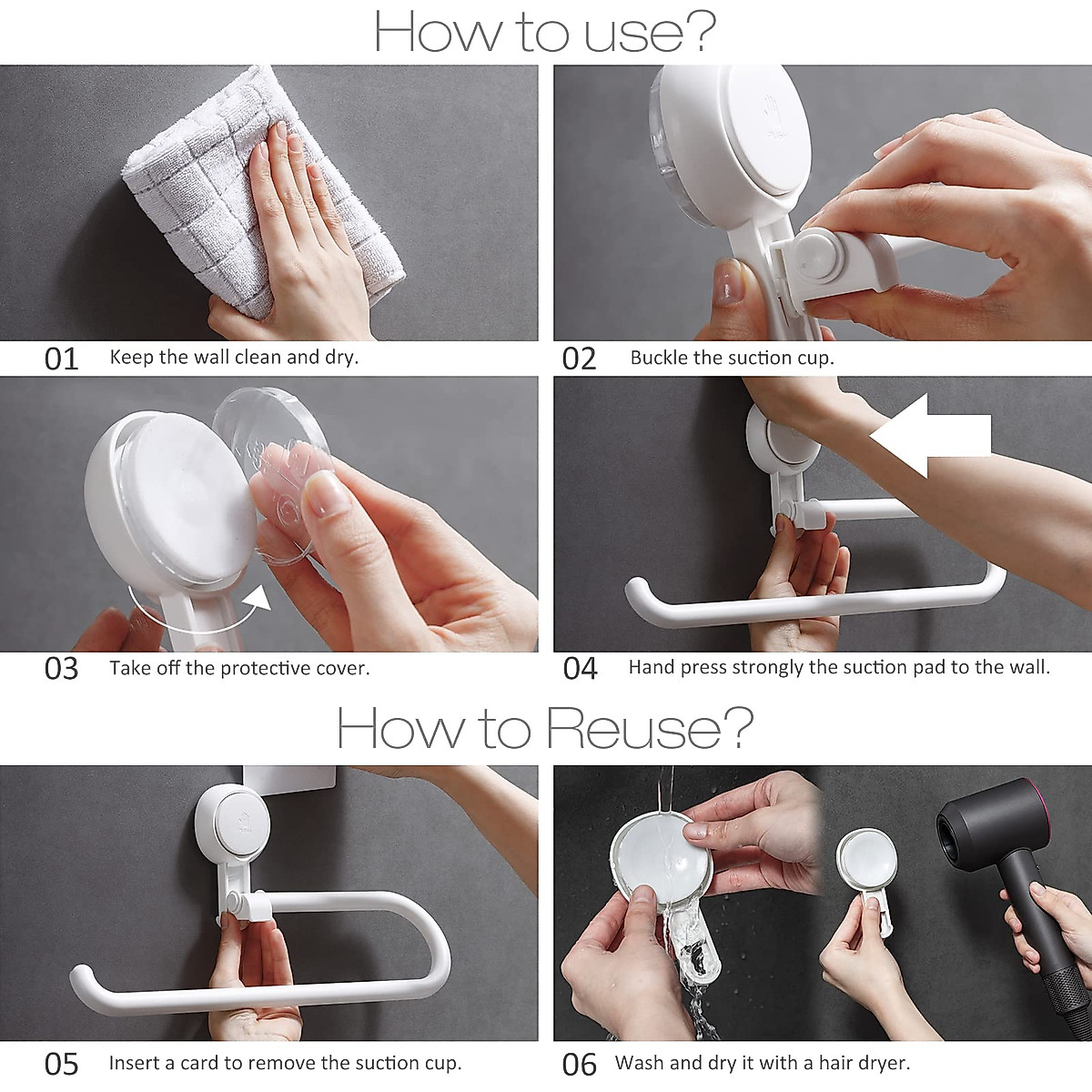 How to use?

01 Keep the wall clean and dry.

02 Buckle the suction cup.

03 Take off the protective cover.

04 Hand press strongly the suction pad to the wall.

How to Reuse?

05 Insert a card to remove the suction cup.

06 Wash and dry it with a hair dryer.