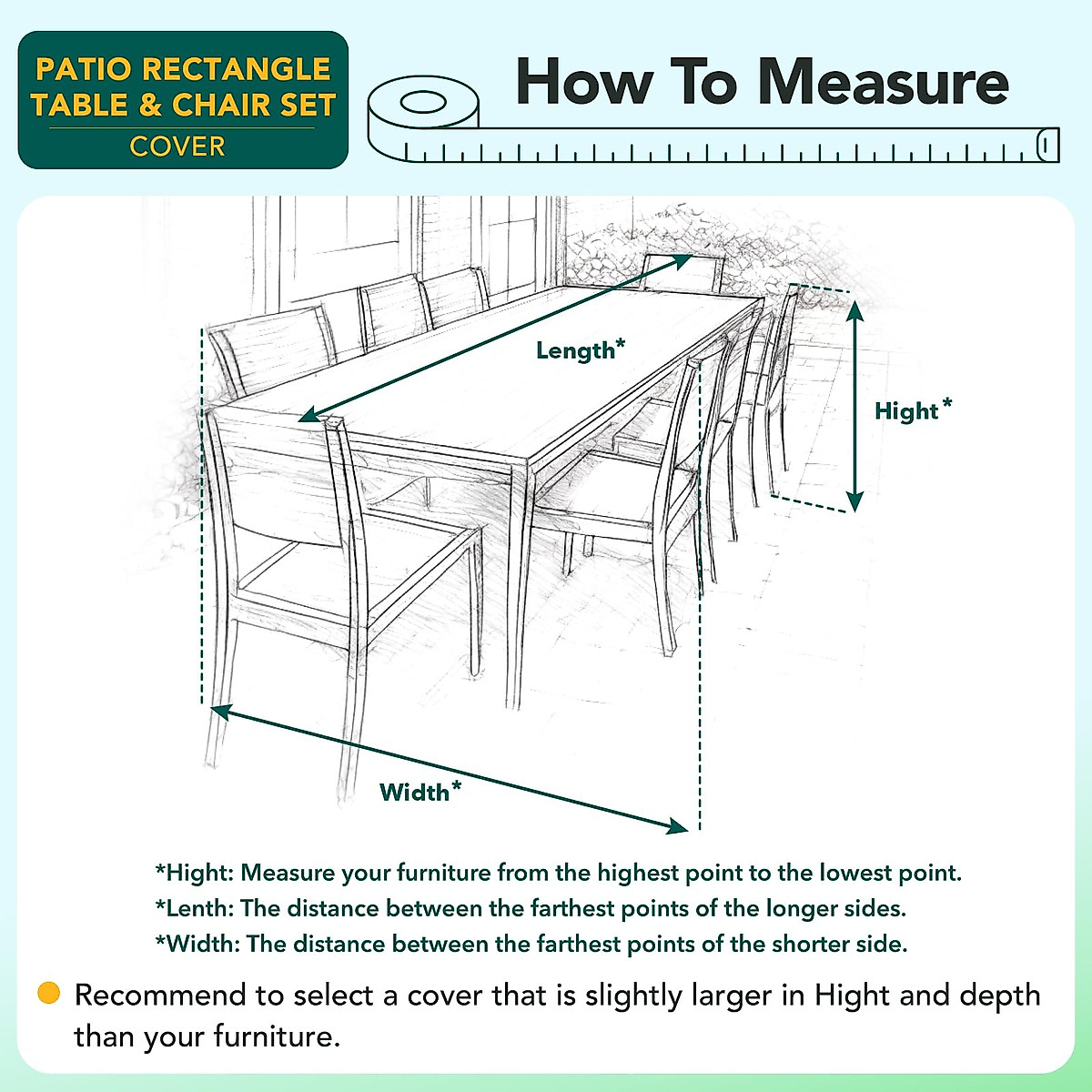 PATIO RECTANGLE TABLE & CHAIR SET

COVER

How To Measure

Length*

Hight*

Width*

*Hight: Measure your furniture from the highest point to the lowest point.
*Lenth: The distance between the farthest points of the longer sides.
*Width: The distance between the farthest points of the shorter side.

Recommend to select a cover that is slightly larger in Hight and depth than your furniture.