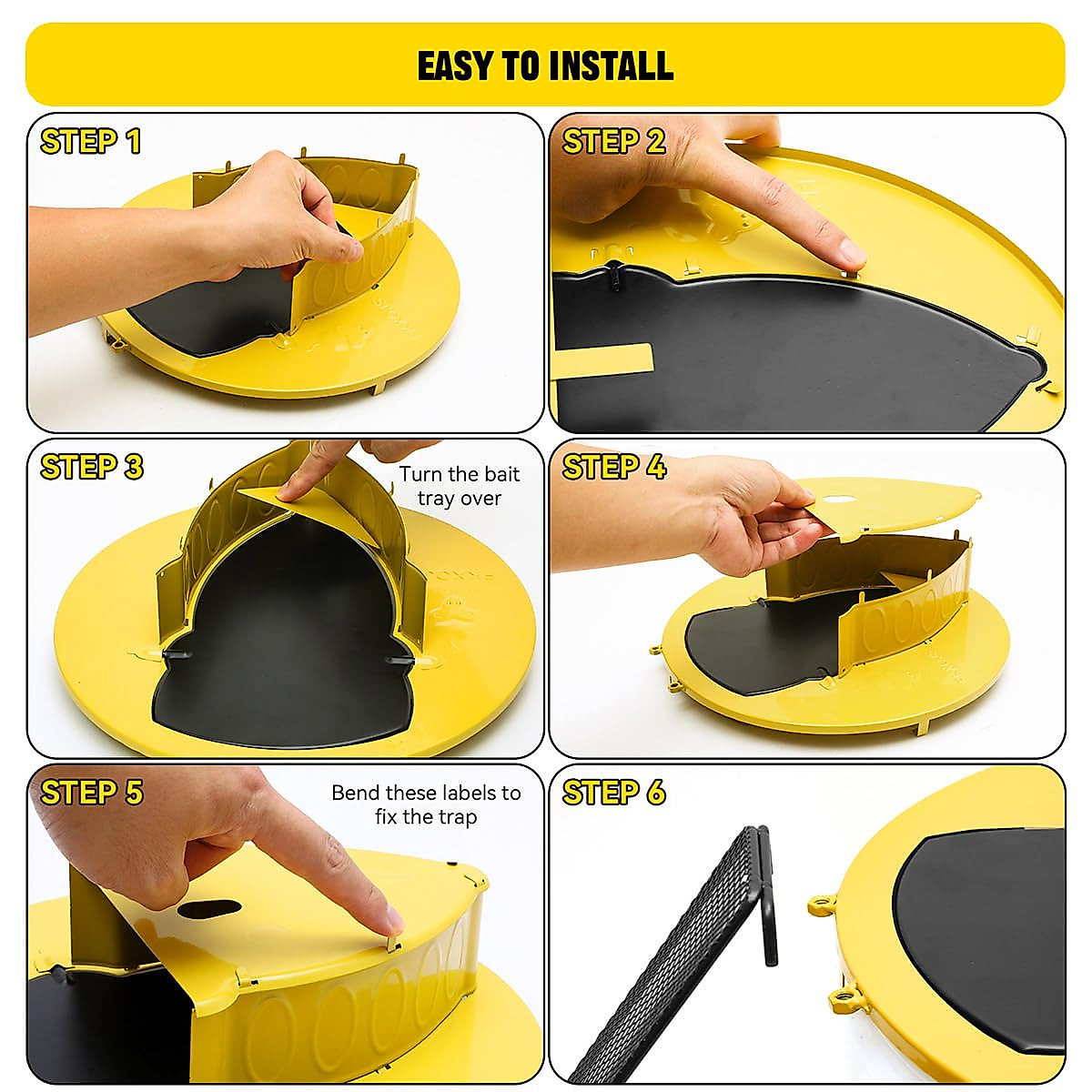 EASY TO INSTALL

STEP 1

STEP 2

STEP 3

Turn the bait tray over

STEP 4

STEP 5

Bend these labels to fix the trap

STEP 6