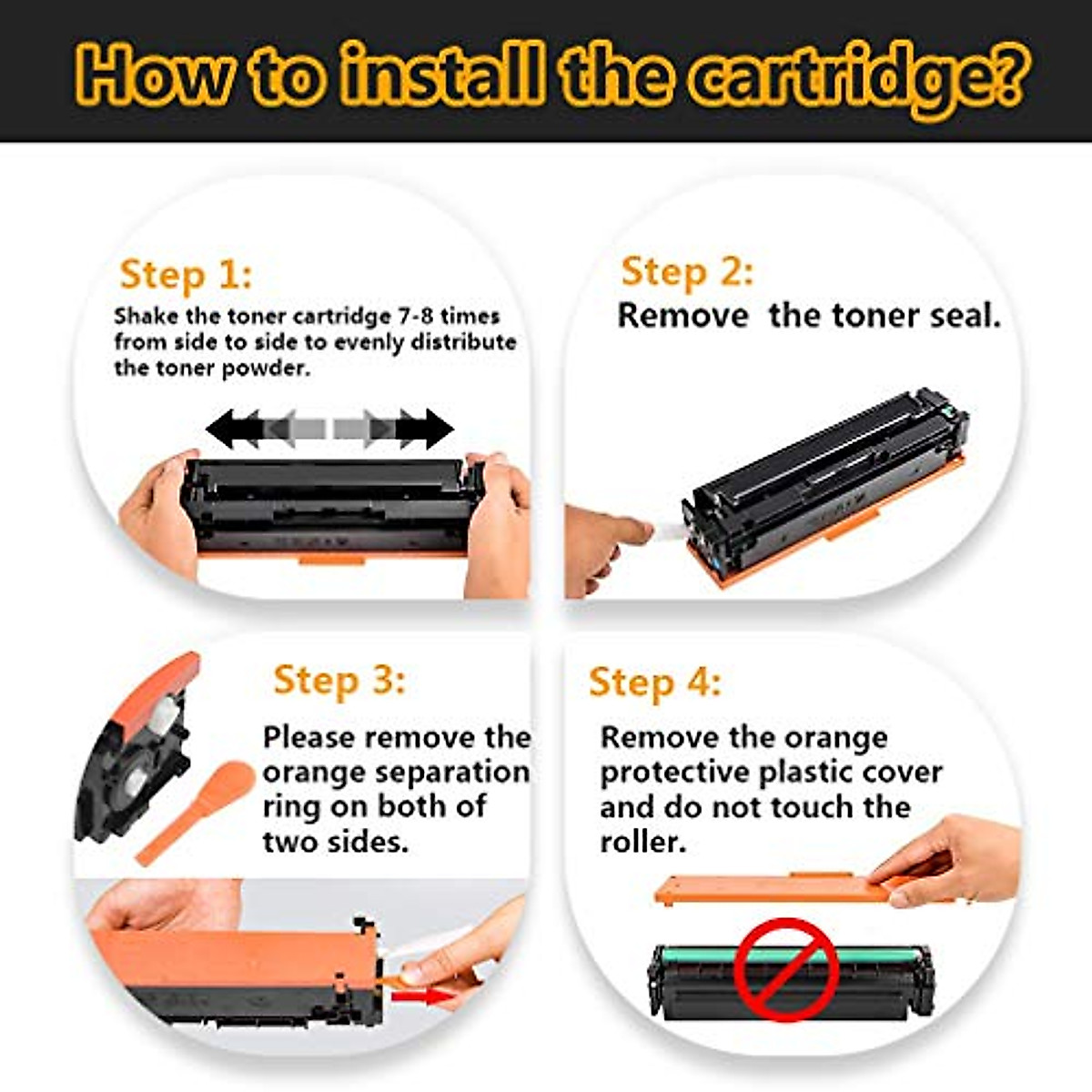 How to install the cartridge?

Step 1:
Shake the toner cartridge 7-8 times from side to side to evenly distribute the toner powder.

Step 2:
Remove the toner seal.

Step 3:
Please remove the orange separation ring on both of two sides.

Step 4:
Remove the orange protective plastic cover and do not touch the roller.