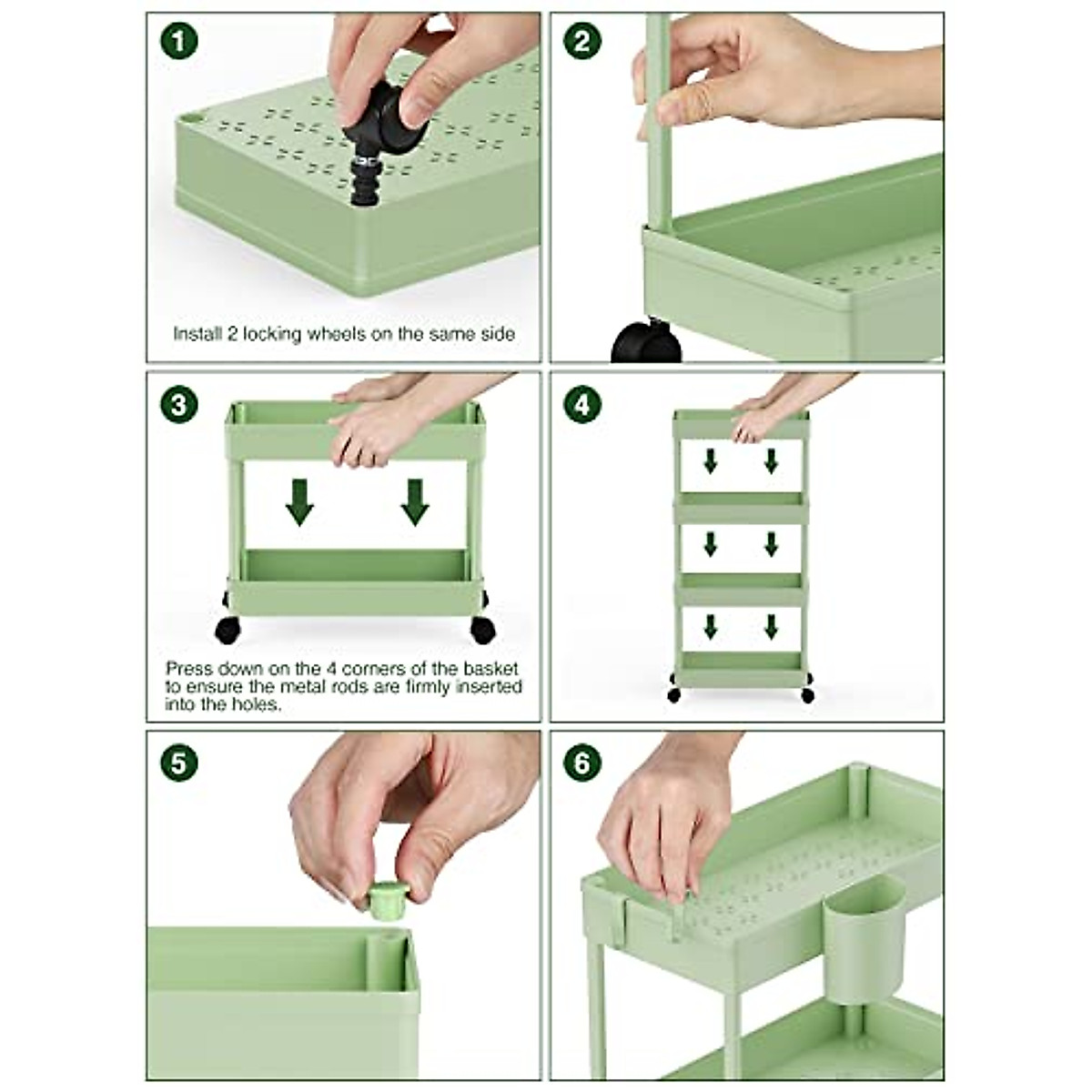 1

Install 2 locking wheels on the same side

2

3

Press down on the 4 corners of the basket to ensure the metal rods are firmly inserted into the holes.

4

5

6