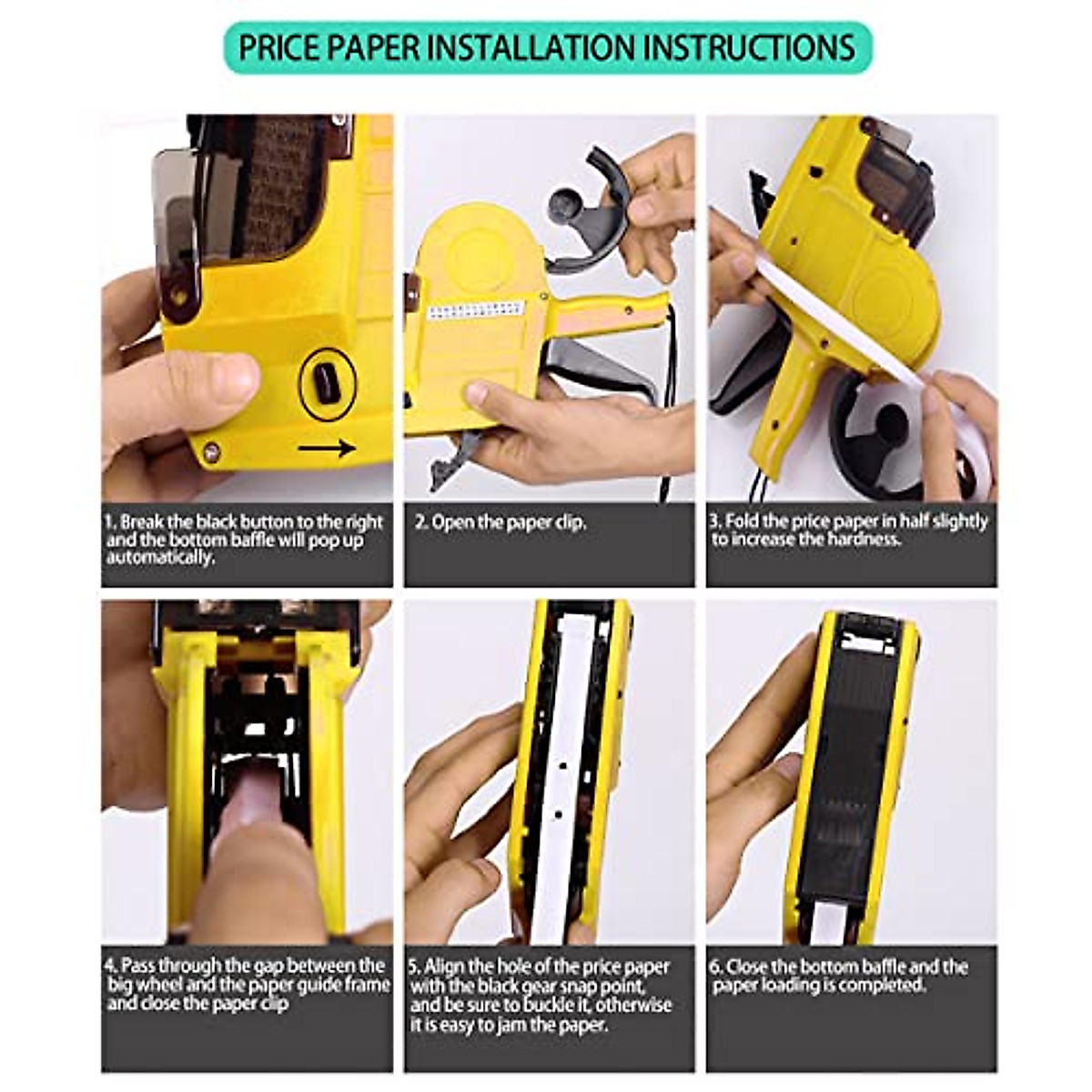 PRICE PAPER INSTALLATION INSTRUCTIONS

1. Break the black button to the right and the bottom baffle will pop up automatically.

2. Open the paper clip.

3. Fold the price paper in half slightly to increase the hardness.

4. Pass through the gap between the big wheel and the paper guide frame and close the paper clip

5. Align the hole of the price paper with the black gear snap point, and be sure to buckle it, otherwise it is easy to jam the paper.

6. Close the bottom baffle and the paper loading is completed.