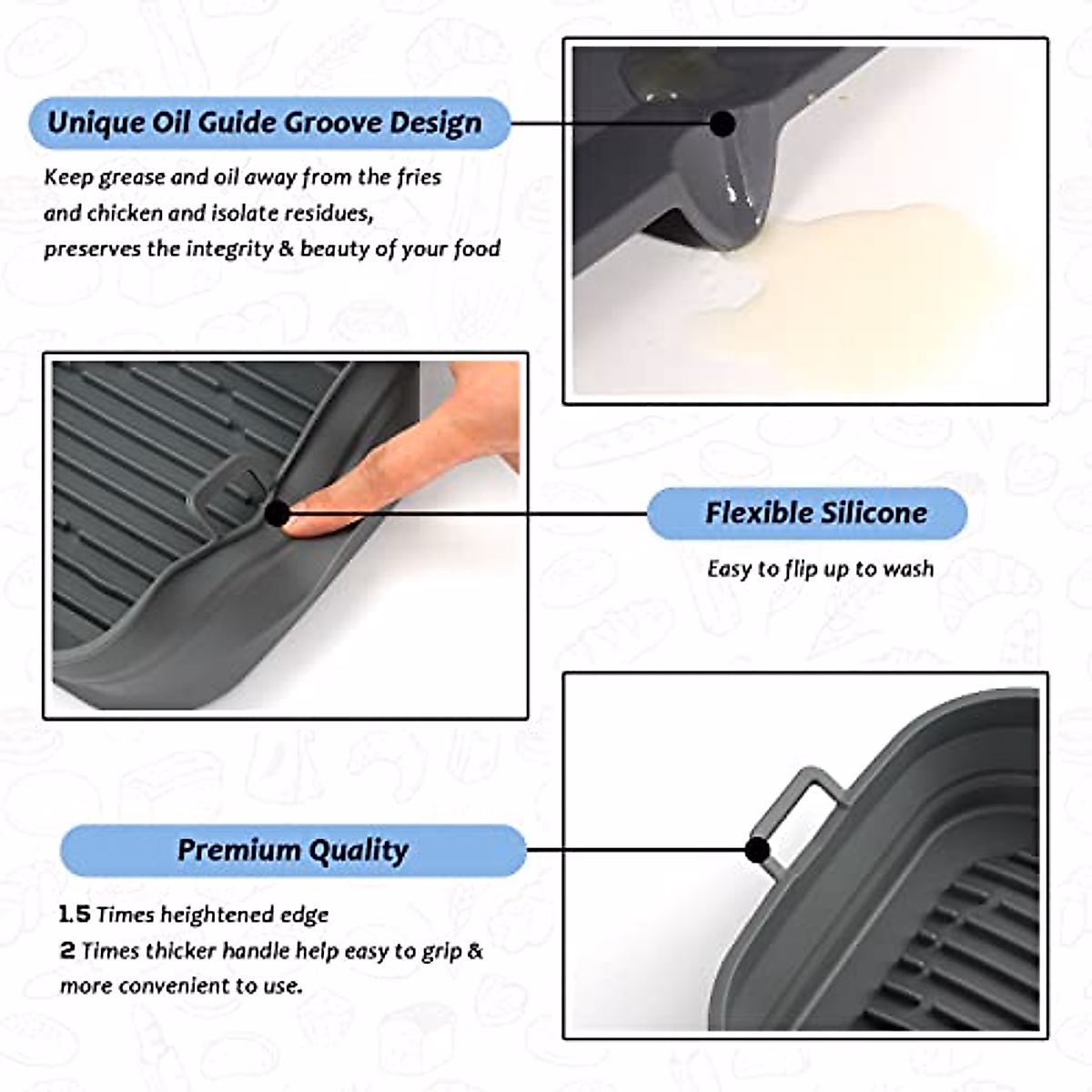 Unique Oil Guide Groove Design

Keep grease and oil away from the fries and chicken and isolate residues, preserves the integrity & beauty of your food

Flexible Silicone

Easy to flip up to wash

Premium Quality

1.5 Times heightened edge
2 Times thicker handle help easy to grip & more convenient to use.