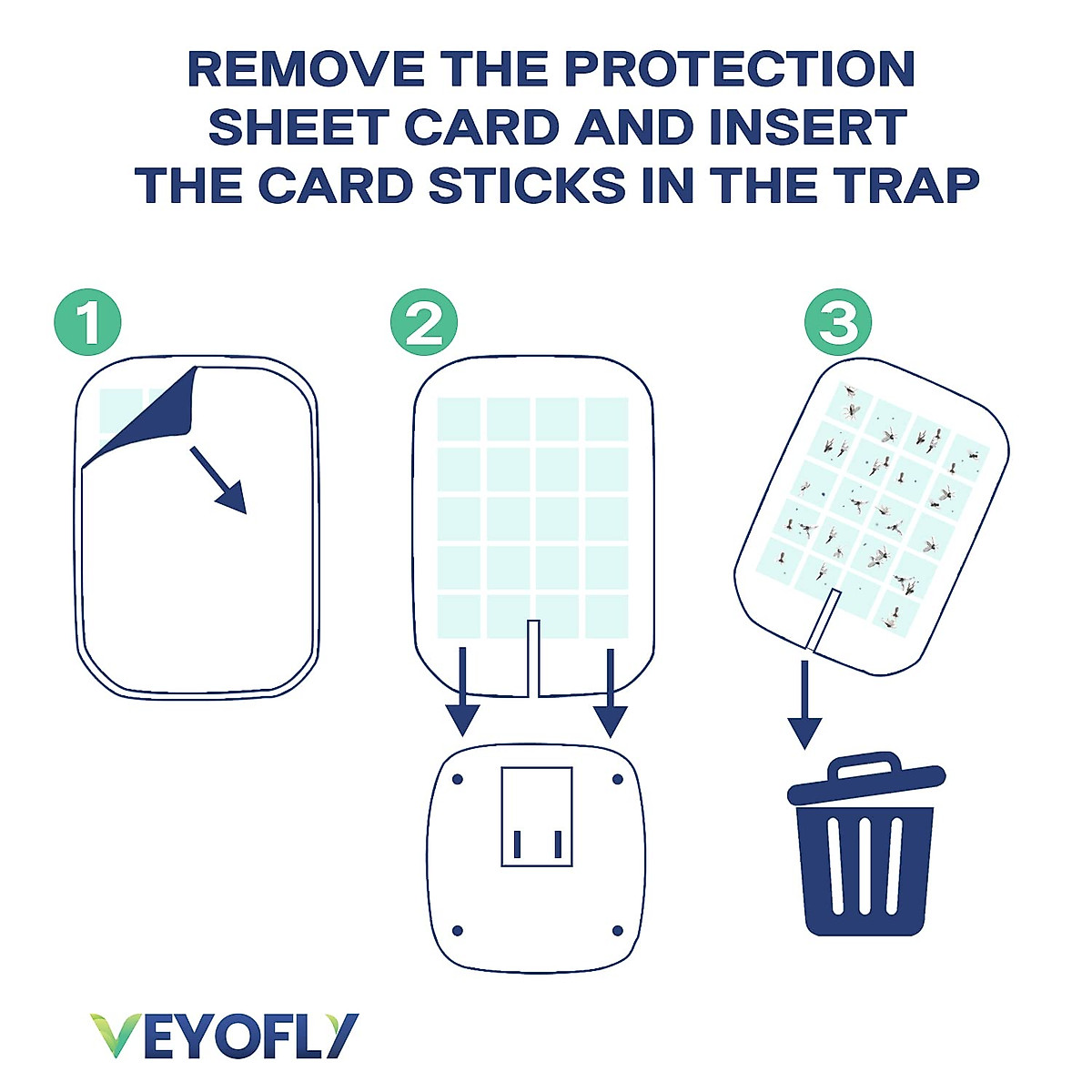 REMOVE THE PROTECTION SHEET CARD AND INSERT THE CARD STICKS IN THE TRAP

1

2

3

VEYOFLY