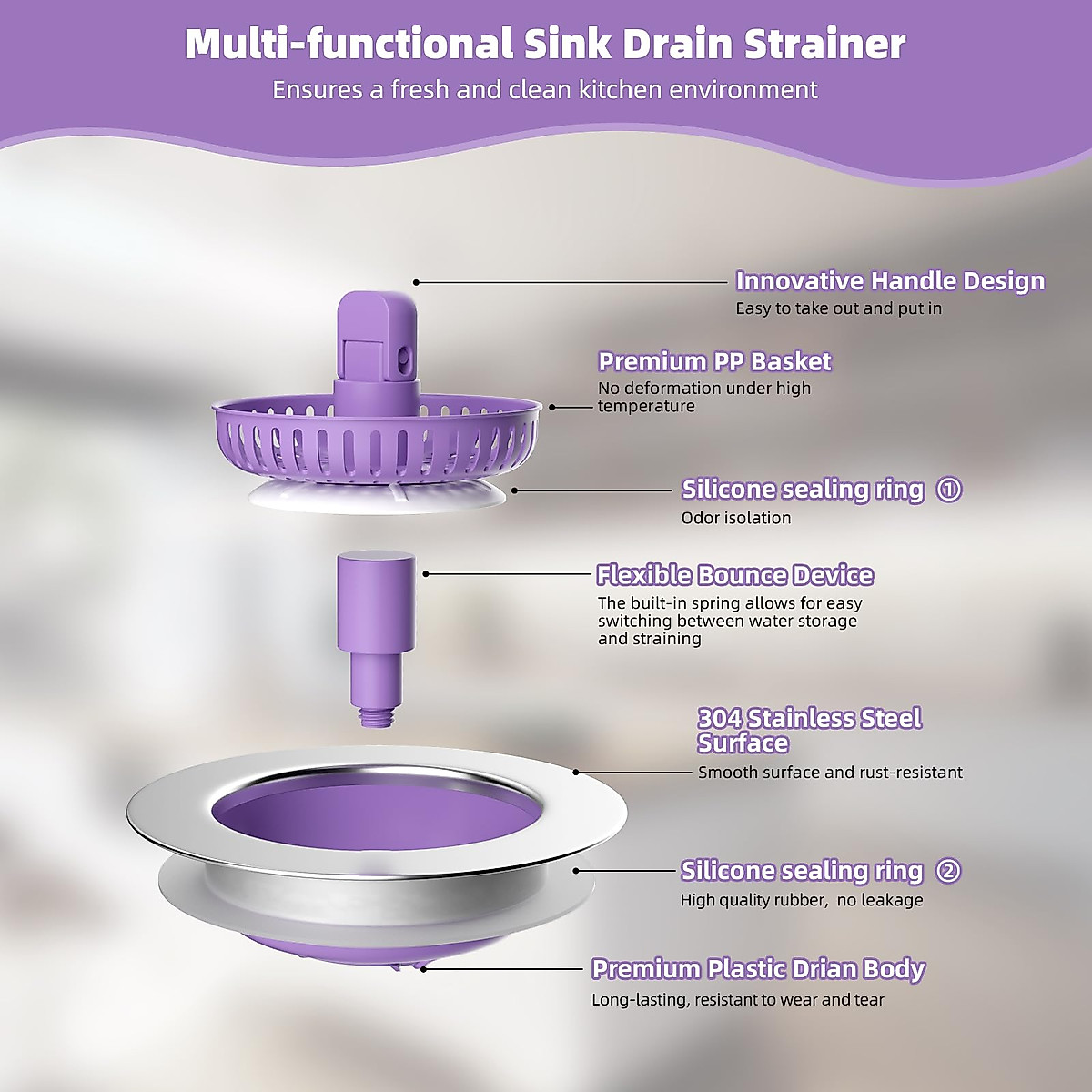 Multi-functional Sink Drain Strainer
Ensures a fresh and clean kitchen environment

Innovative Handle Design
Easy to take out and put in

Premium PP Basket
No deformation under high temperature

Silicone sealing ring ①
Odor isolation

Flexible Bounce Device
The built-in spring allows for easy switching between water storage and straining

304 Stainless Steel Surface
Smooth surface and rust-resistant

Silicone sealing ring ②
High quality rubber, no leakage

Premium Plastic Drian Body
Long-lasting, resistant to wear and tear