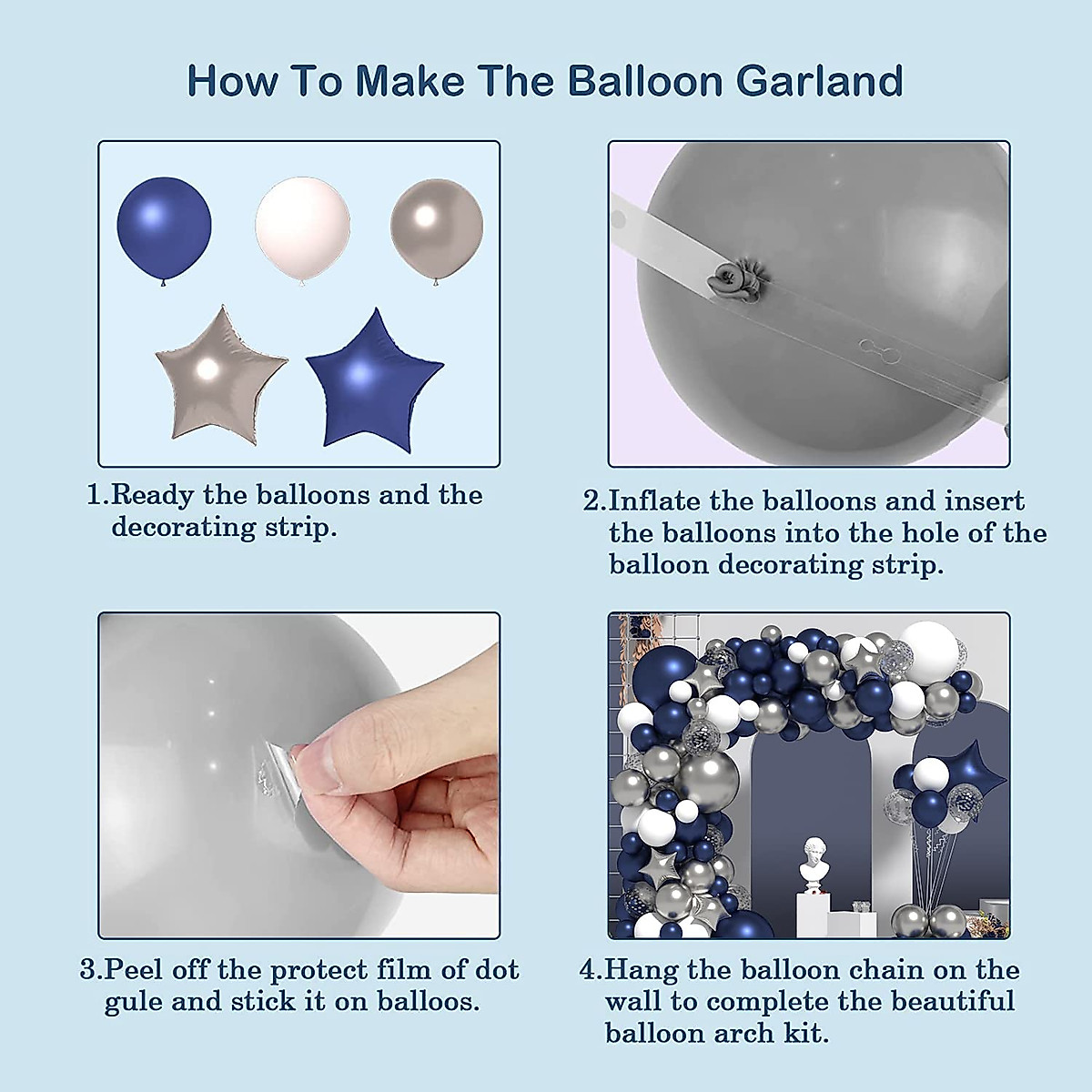 How To Make The Balloon Garland

1.Ready the balloons and the decorating strip.

2.Inflate the balloons and insert the balloons into the hole of the balloon decorating strip.

3.Peel off the protect film of dot gule and stick it on balloos.

4.Hang the balloon chain on the wall to complete the beautiful balloon arch kit.