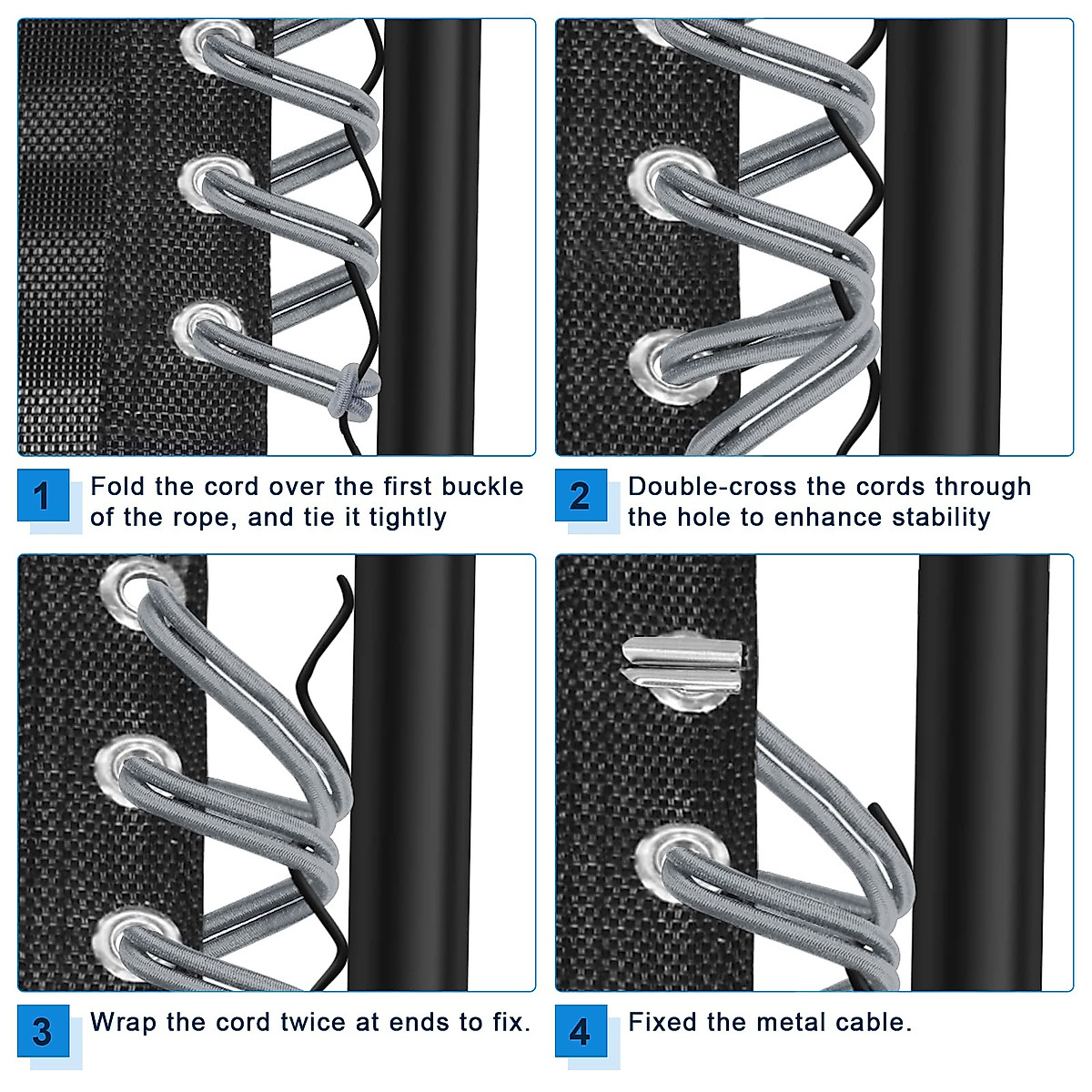 1 Fold the cord over the first buckle of the rope, and tie it tightly

2 Double-cross the cords through the hole to enhance stability

3 Wrap the cord twice at ends to fix.

4 Fixed the metal cable.