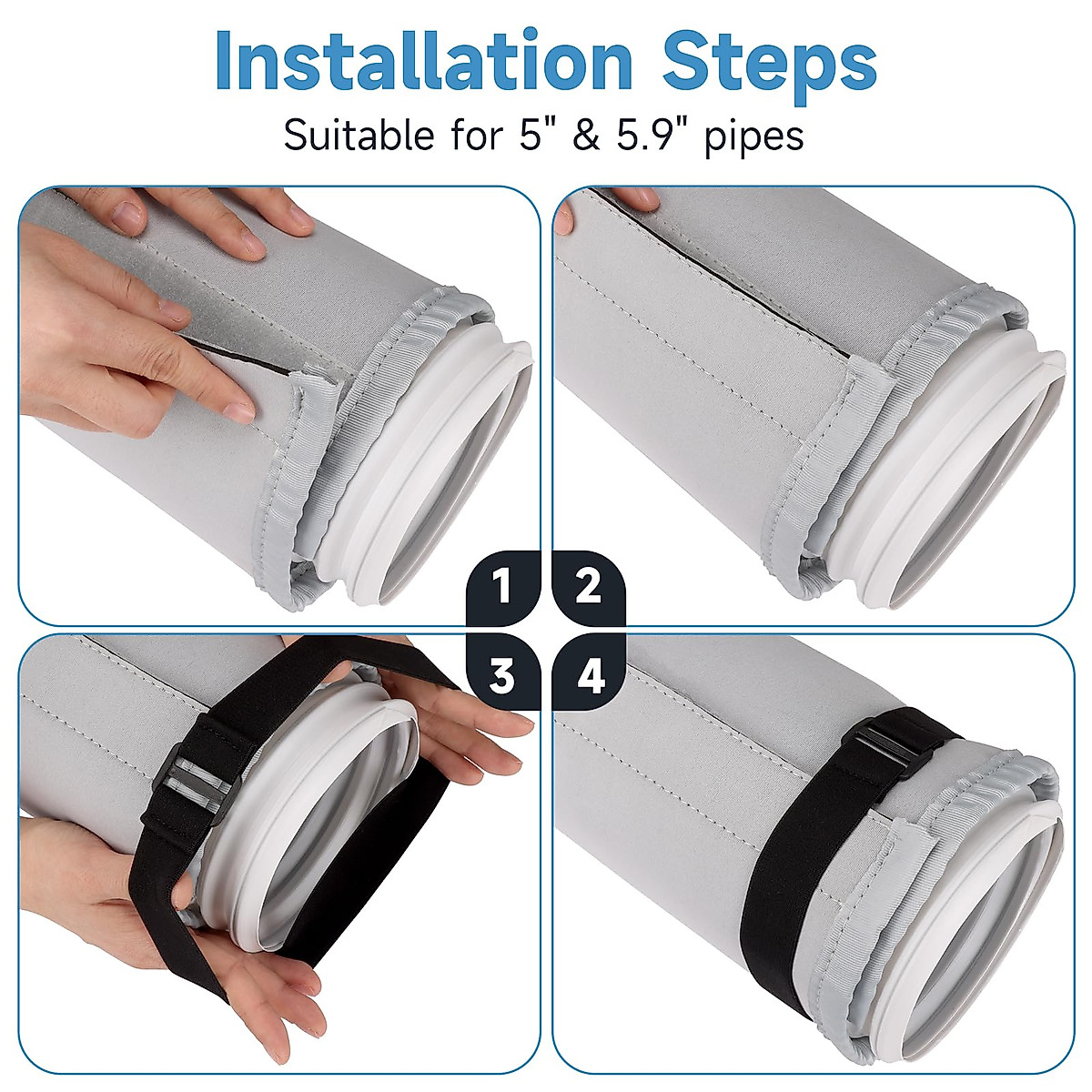 Installation Steps
Suitable for 5" & 5.9" pipes

1
2
3
4