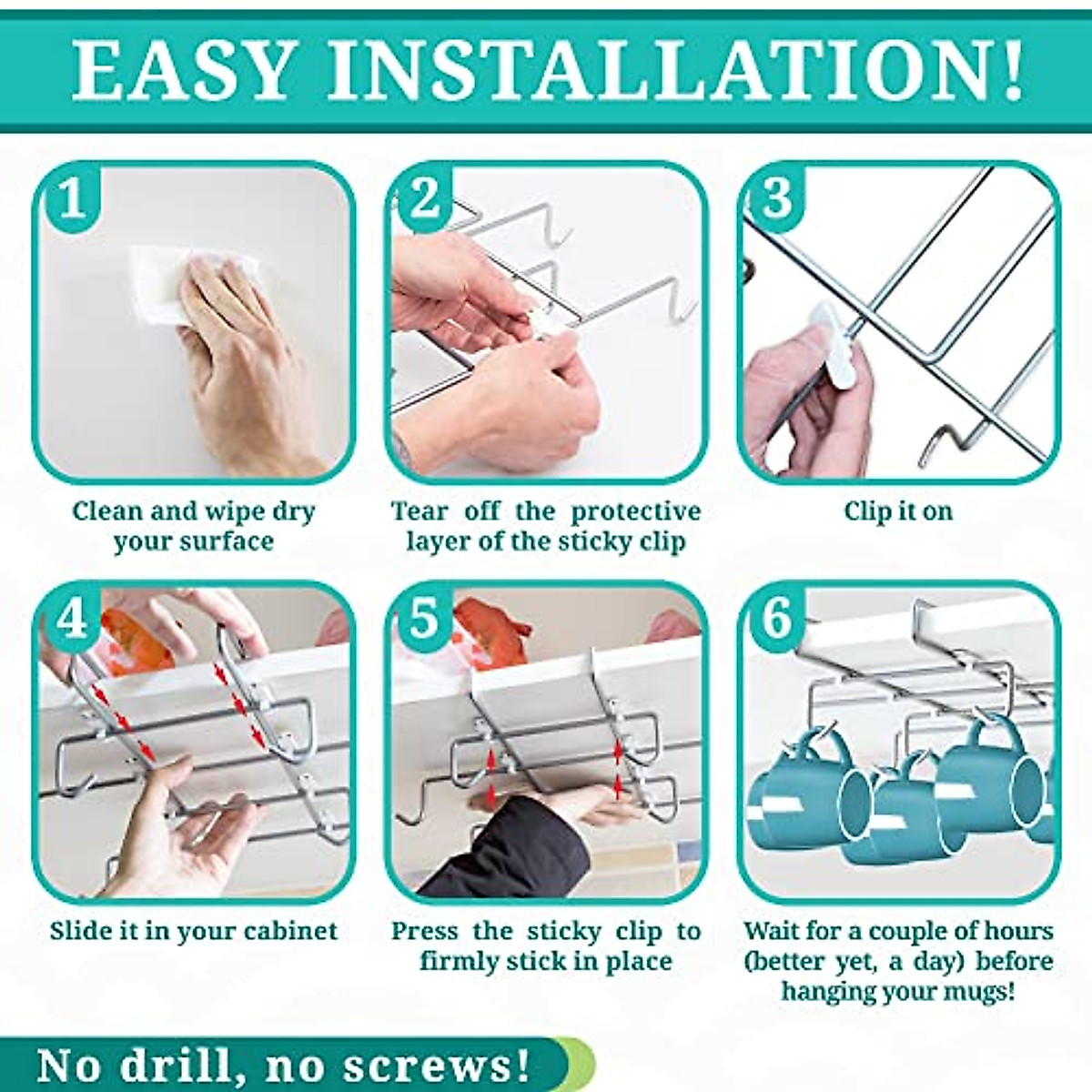 EASY INSTALLATION!

1

Clean and wipe dry your surface

2

Tear off the protective layer of the sticky clip

3

Clip it on

4

Slide it in your cabinet

5

Press the sticky clip to firmly stick in place

6

Wait for a couple of hours (better yet, a day) before hanging your mugs!

No drill, no screws!