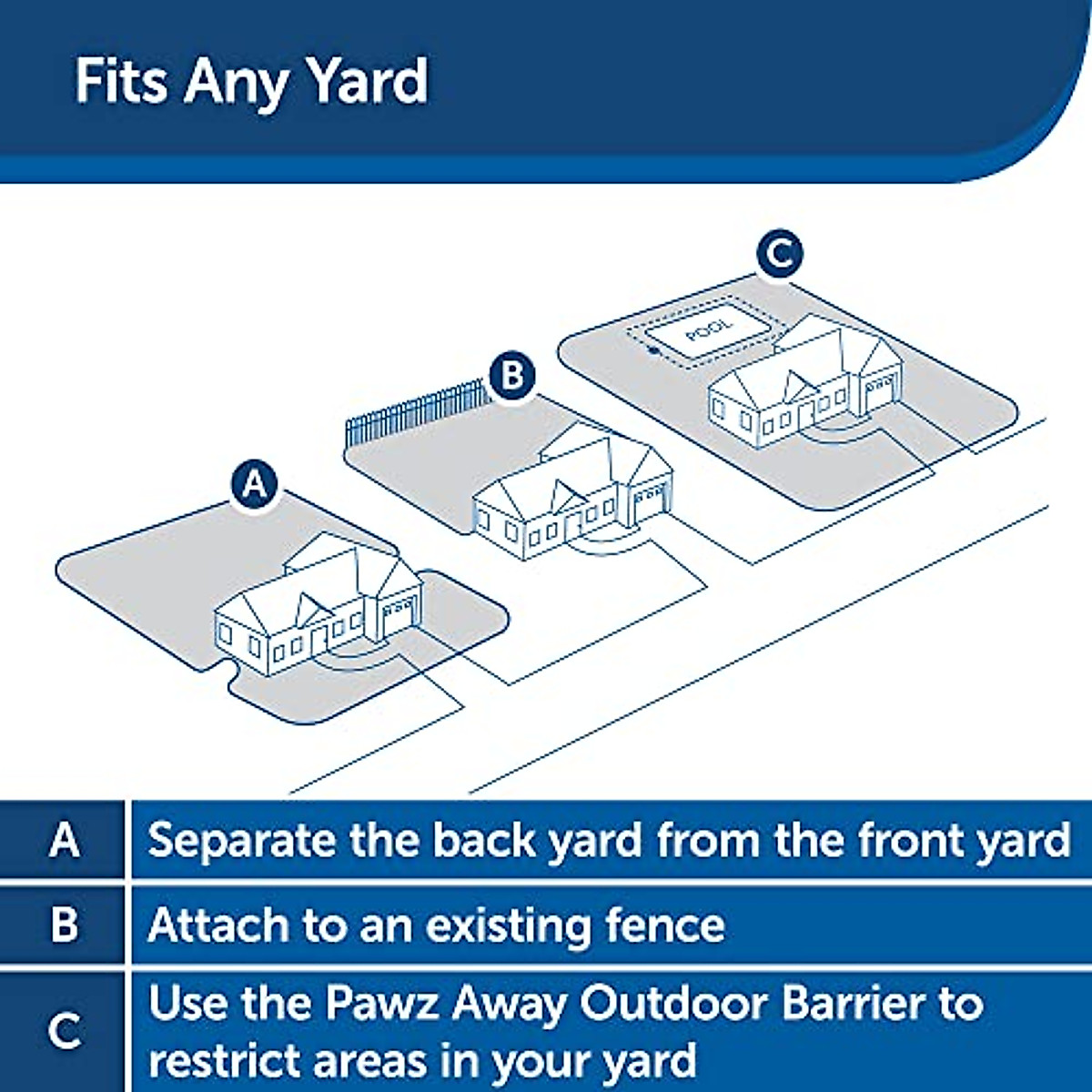 Fits Any Yard

C

POOL

B

A

| A | Separate the back yard from the front yard |
|---|---|
| B | Attach to an existing fence |
| C | Use the Pawz Away Outdoor Barrier to restrict areas in your yard |