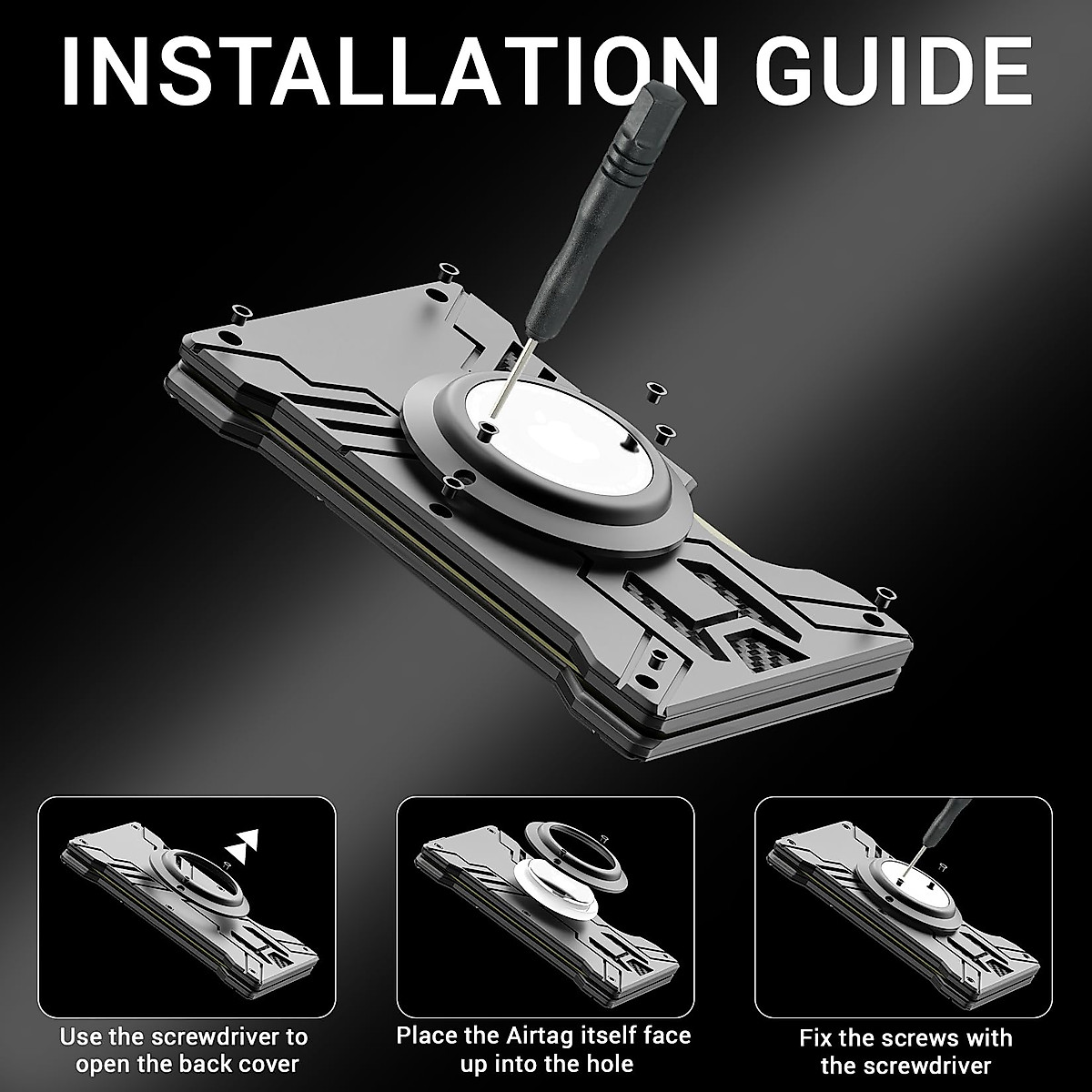 INSTALLATION GUIDE

Use the screwdriver to open the back cover

Place the Airtag itself face up into the hole

Fix the screws with the screwdriver