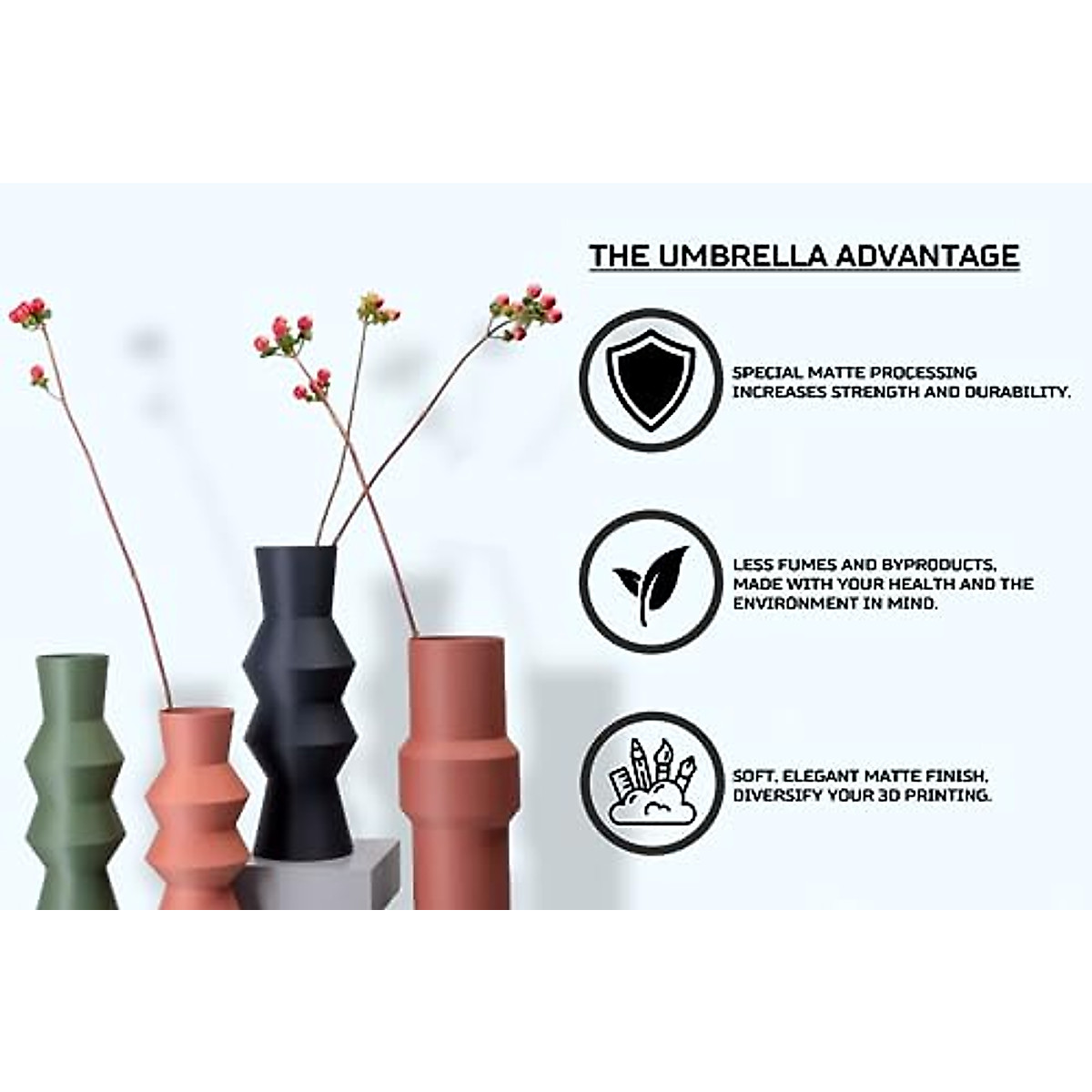 THE UMBRELLA ADVANTAGE

SPECIAL MATTE PROCESSING INCREASES STRENGTH AND DURABILITY.

LESS FUMES AND BYPRODUCTS, MADE WITH YOUR HEALTH AND THE ENVIRONMENT IN MIND.

SOFT, ELEGANT MATTE FINISH, DIVERSIFY YOUR 3D PRINTING.