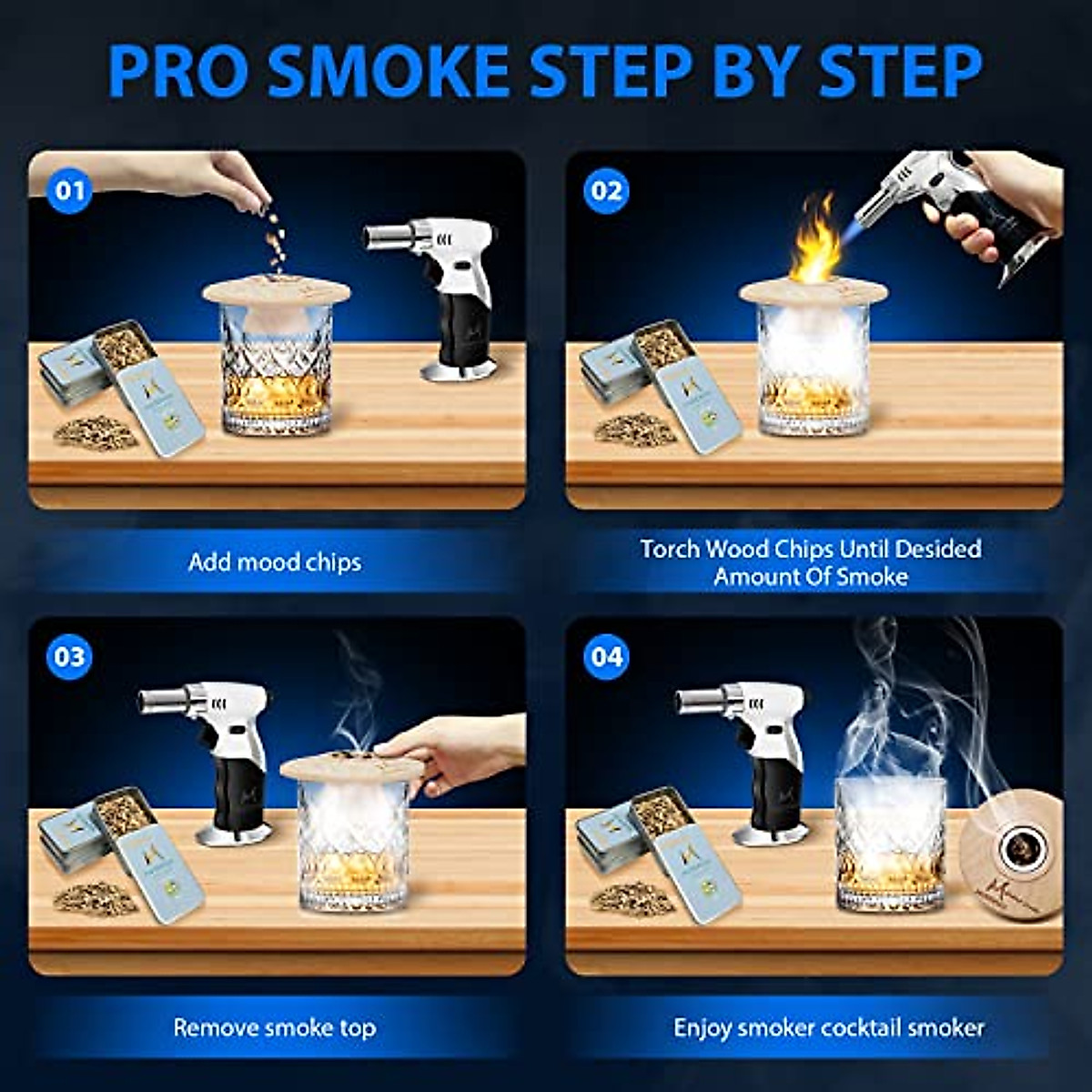 PRO SMOKE STEP BY STEP

01

Add mood chips

02

Torch Wood Chips Until Desided Amount Of Smoke

03

Remove smoke top

04

Enjoy smoker cocktail smoker