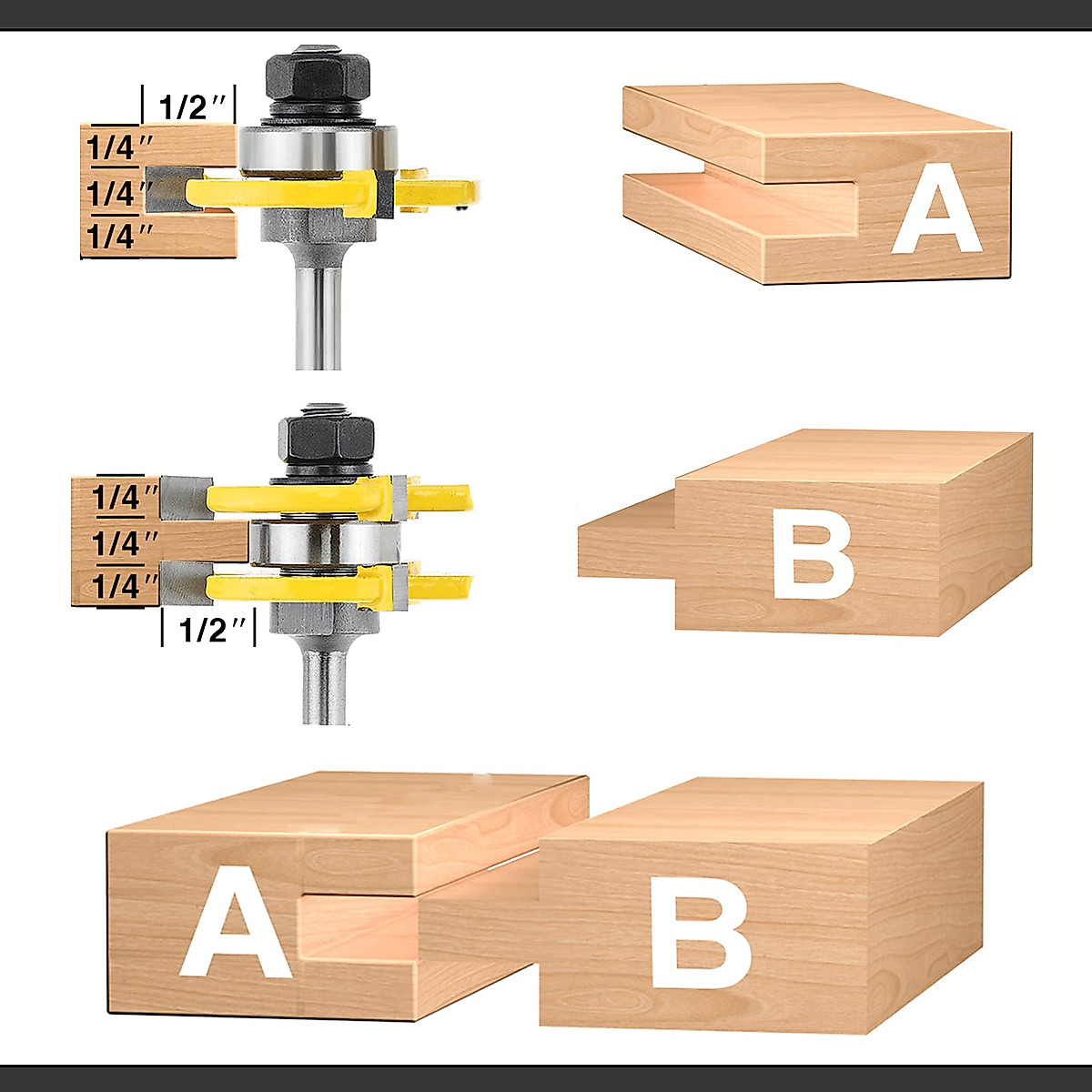 1/2″
1/4″
1/4″
1/4″

A

1/4″
1/4″
1/4″
1/2″

B

A
B