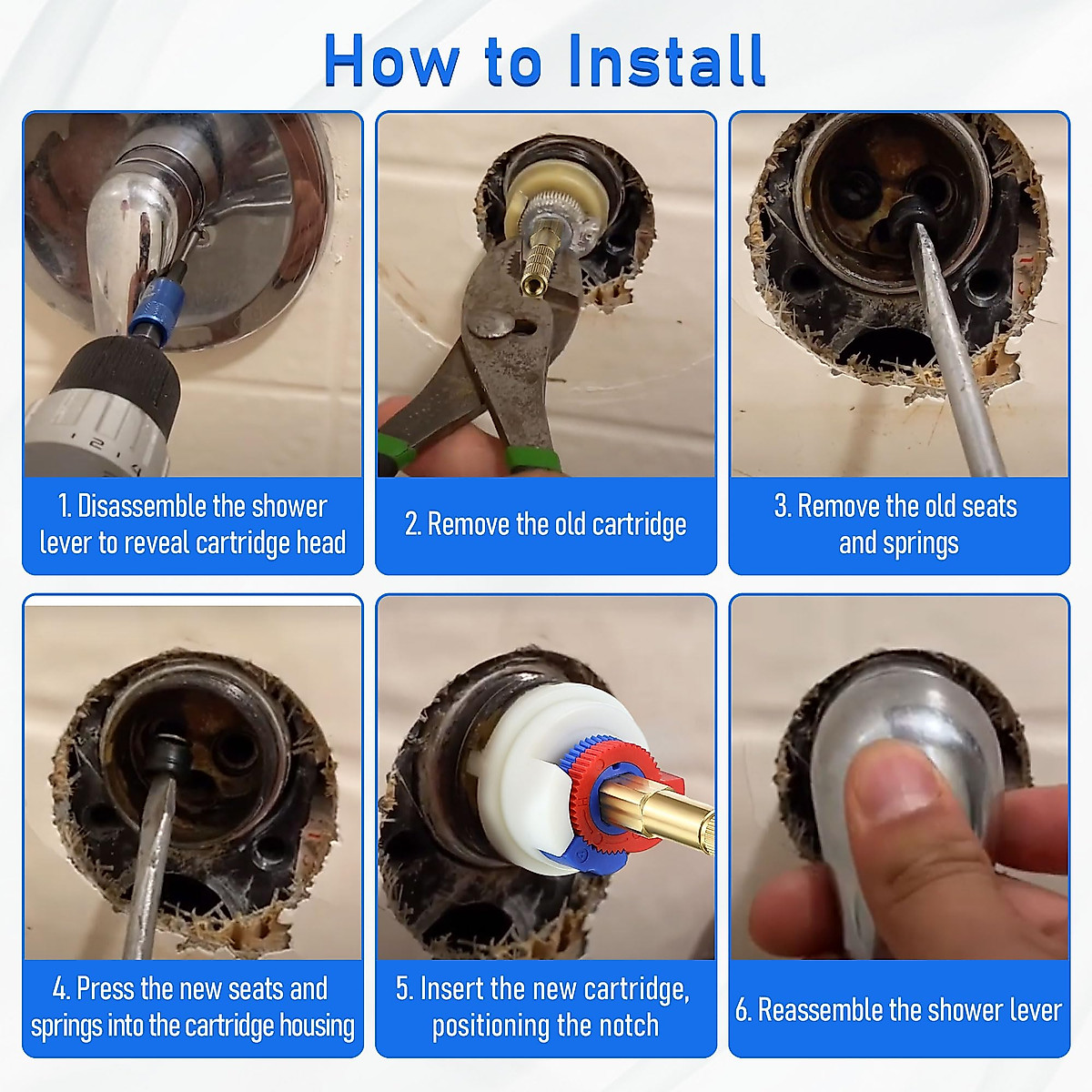 How to Install

1. Disassemble the shower lever to reveal cartridge head

2. Remove the old cartridge

3. Remove the old seats and springs

4. Press the new seats and springs into the cartridge housing

5. Insert the new cartridge, positioning the notch

6. Reassemble the shower lever