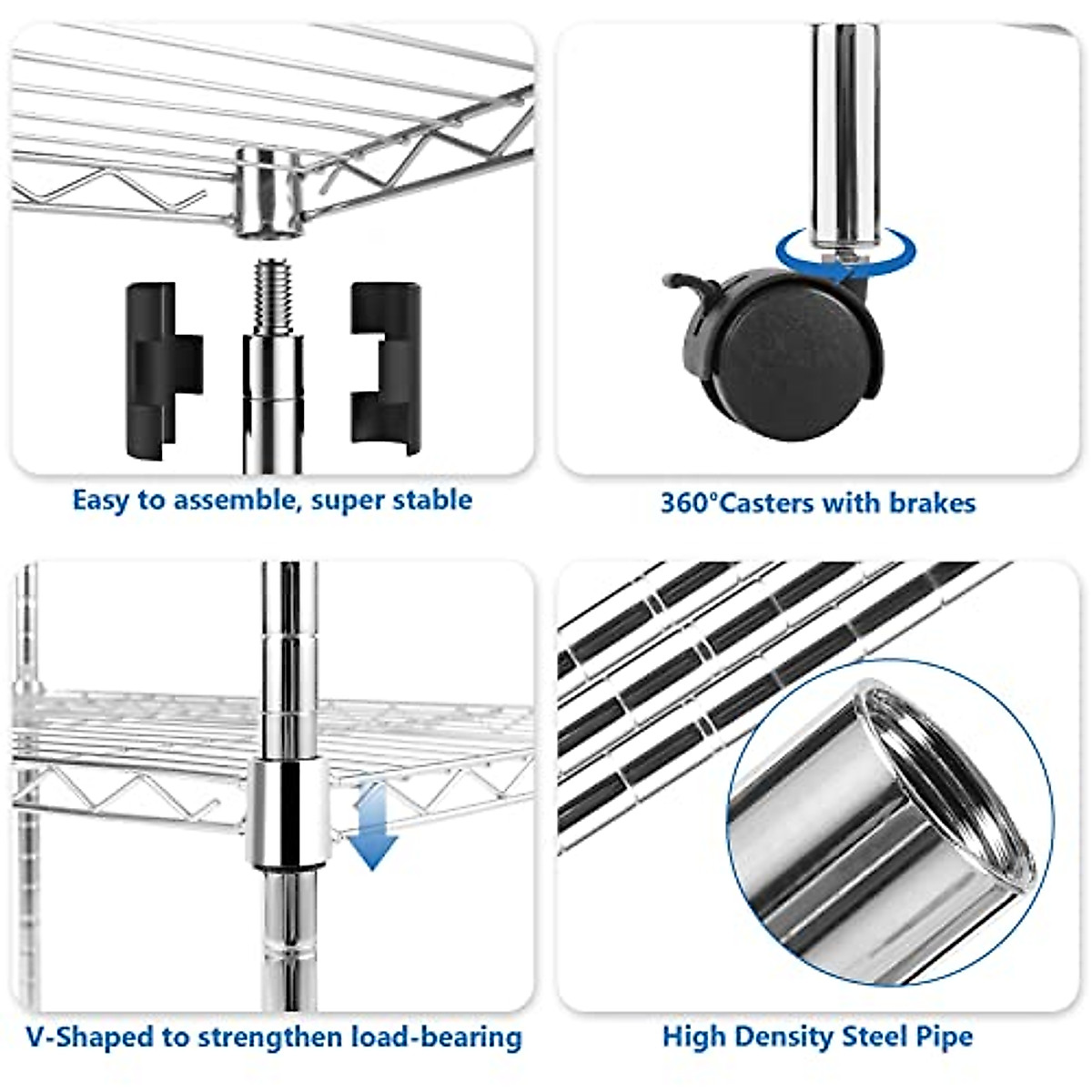 Easy to assemble, super stable

360°Casters with brakes

V-Shaped to strengthen load-bearing

High Density Steel Pipe