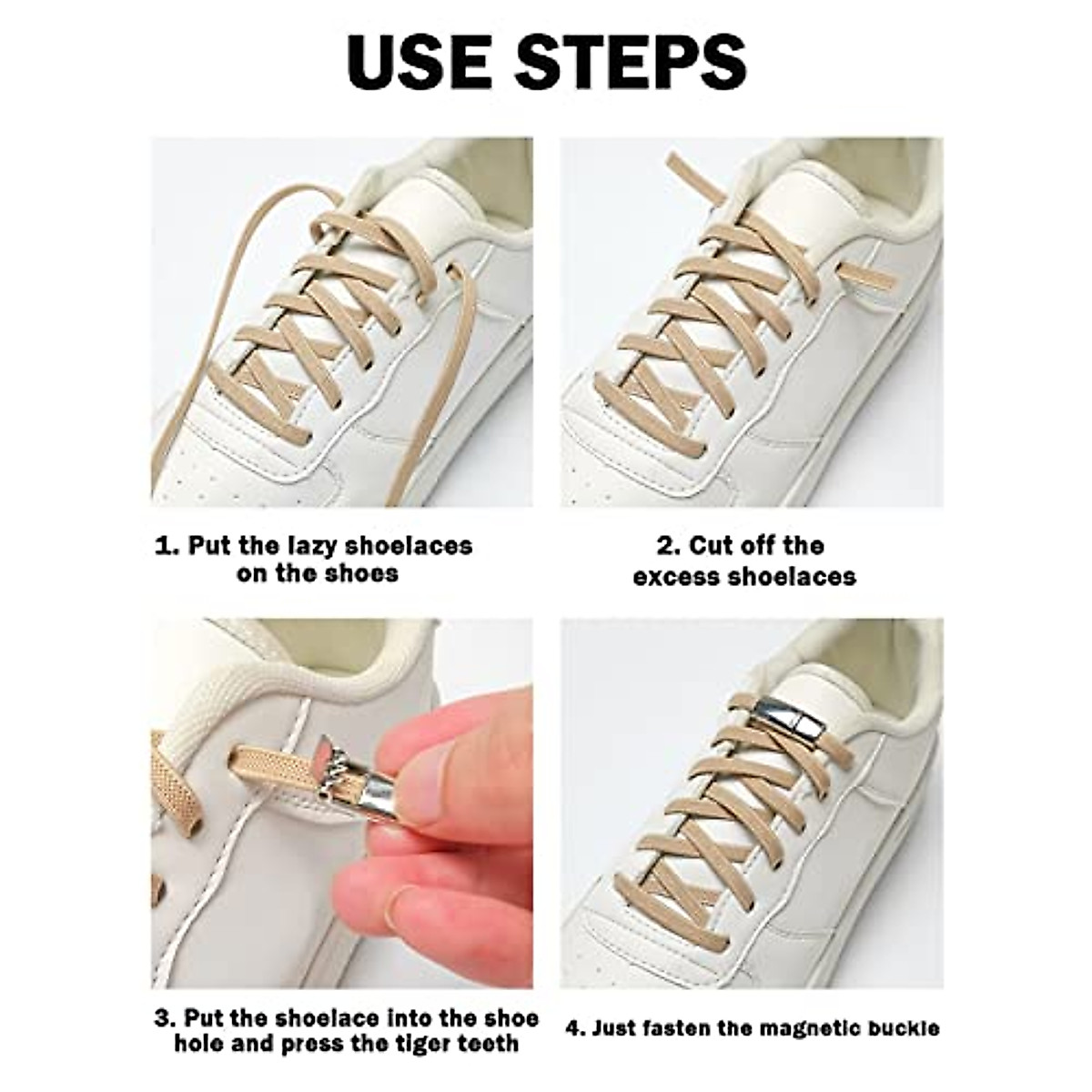 USE STEPS

1. Put the lazy shoelaces on the shoes

2. Cut off the excess shoelaces

3. Put the shoelace into the shoe hole and press the tiger teeth

4. Just fasten the magnetic buckle