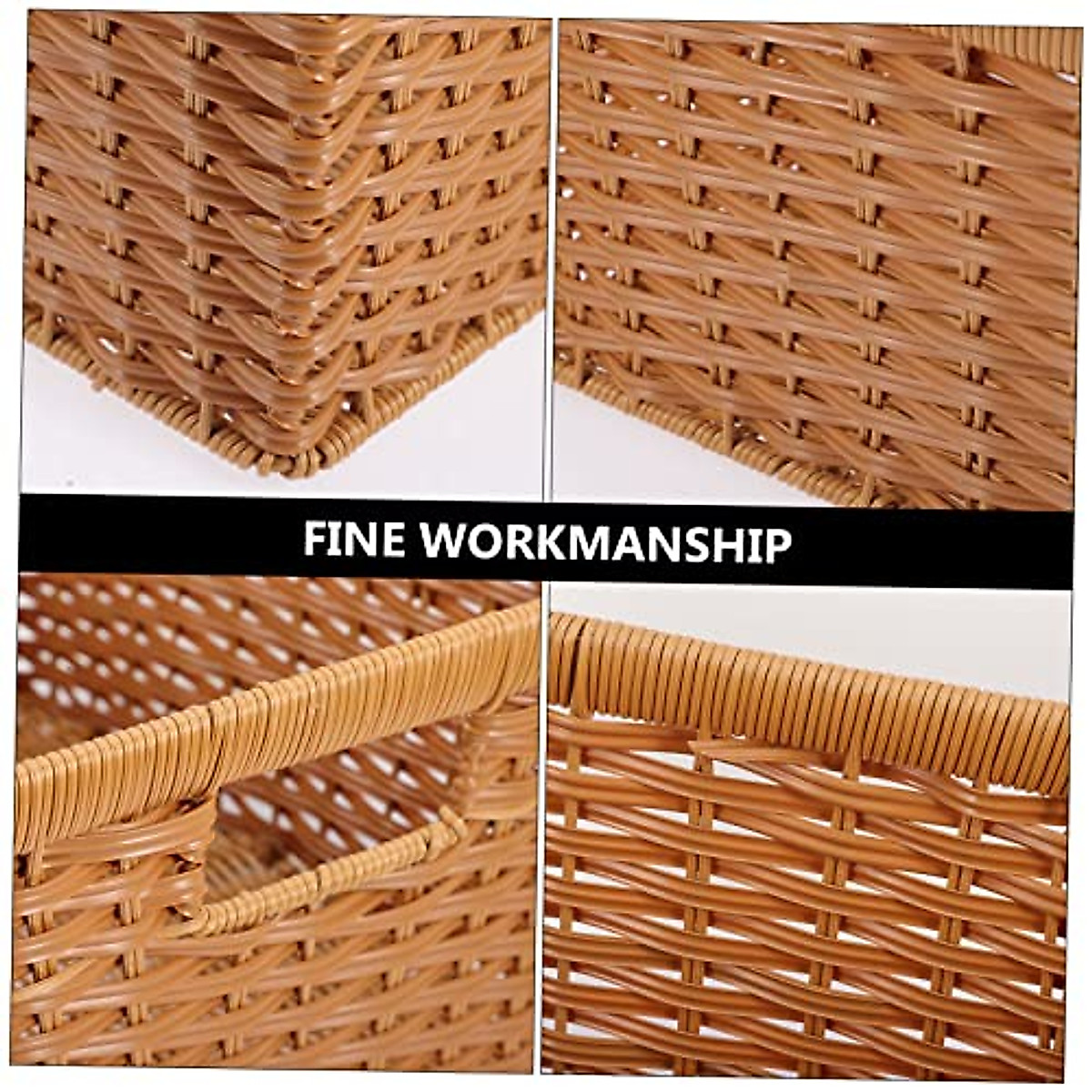 FINE WORKMANSHIP