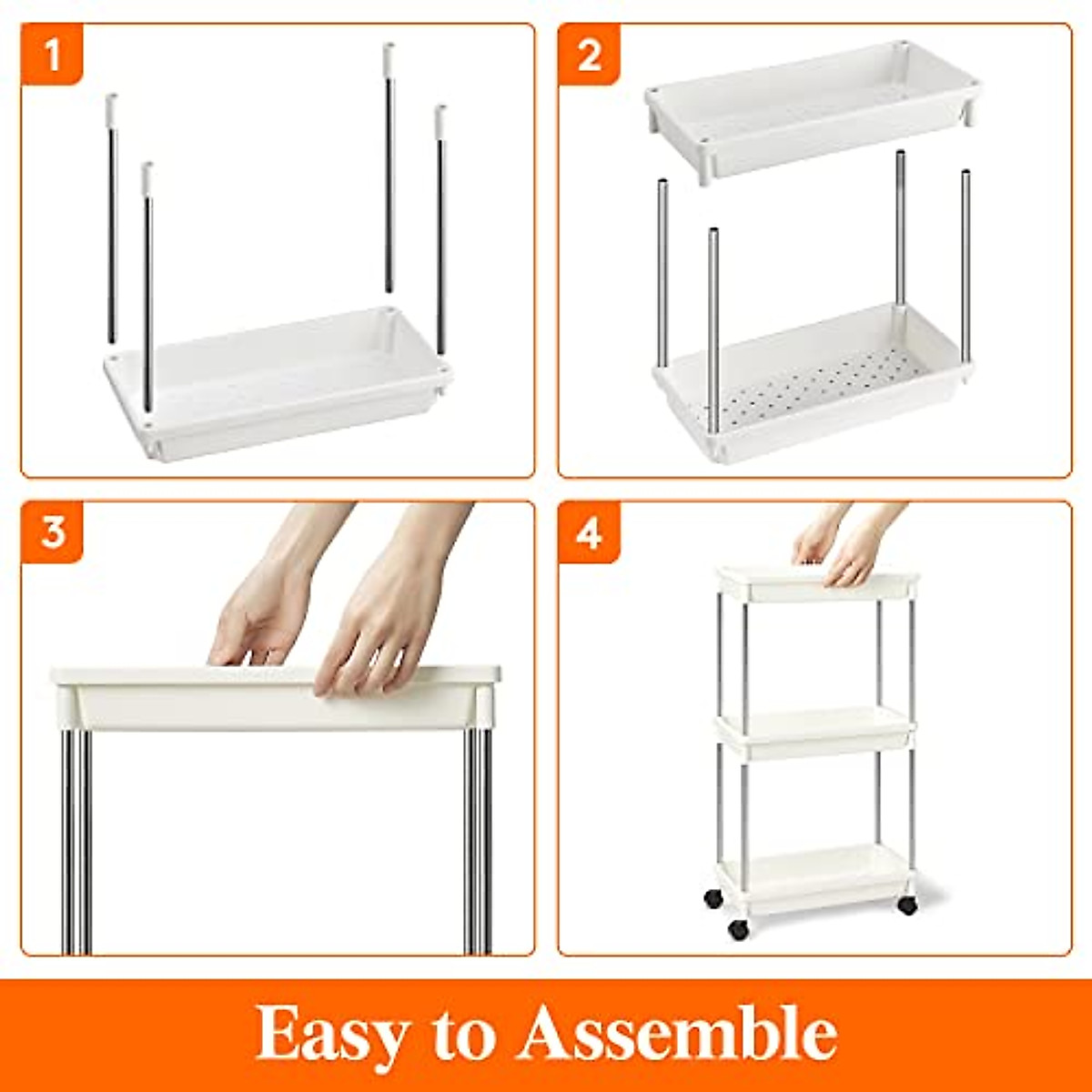 1

2

3

4

Easy to Assemble