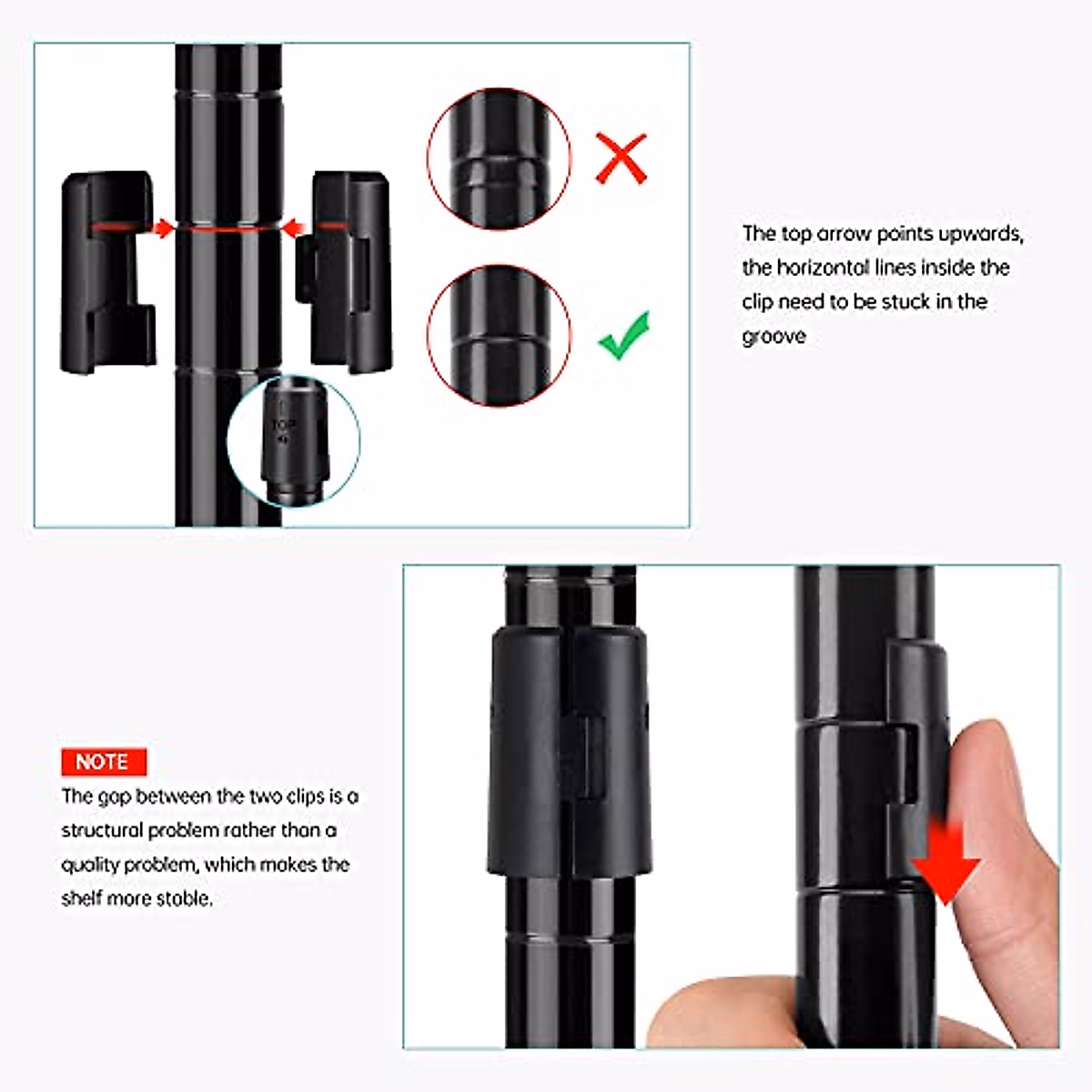 TOP

The top arrow points upwards, the horizontal lines inside the clip need to be stuck in the groove

NOTE

The gap between the two clips is a structural problem rather than a quality problem, which makes the shelf more stable.