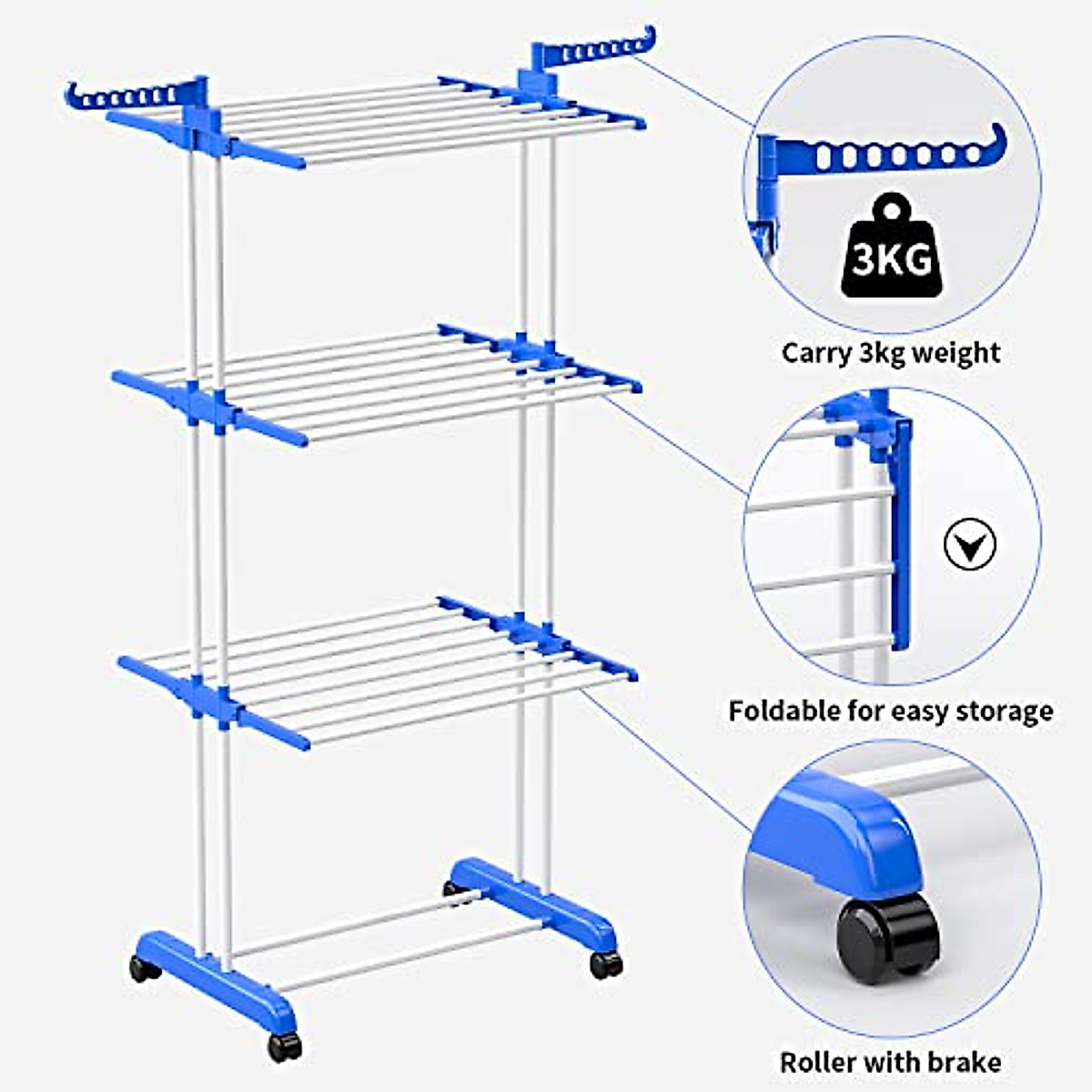 3KG

Carry 3kg weight

Foldable for easy storage

Roller with brake