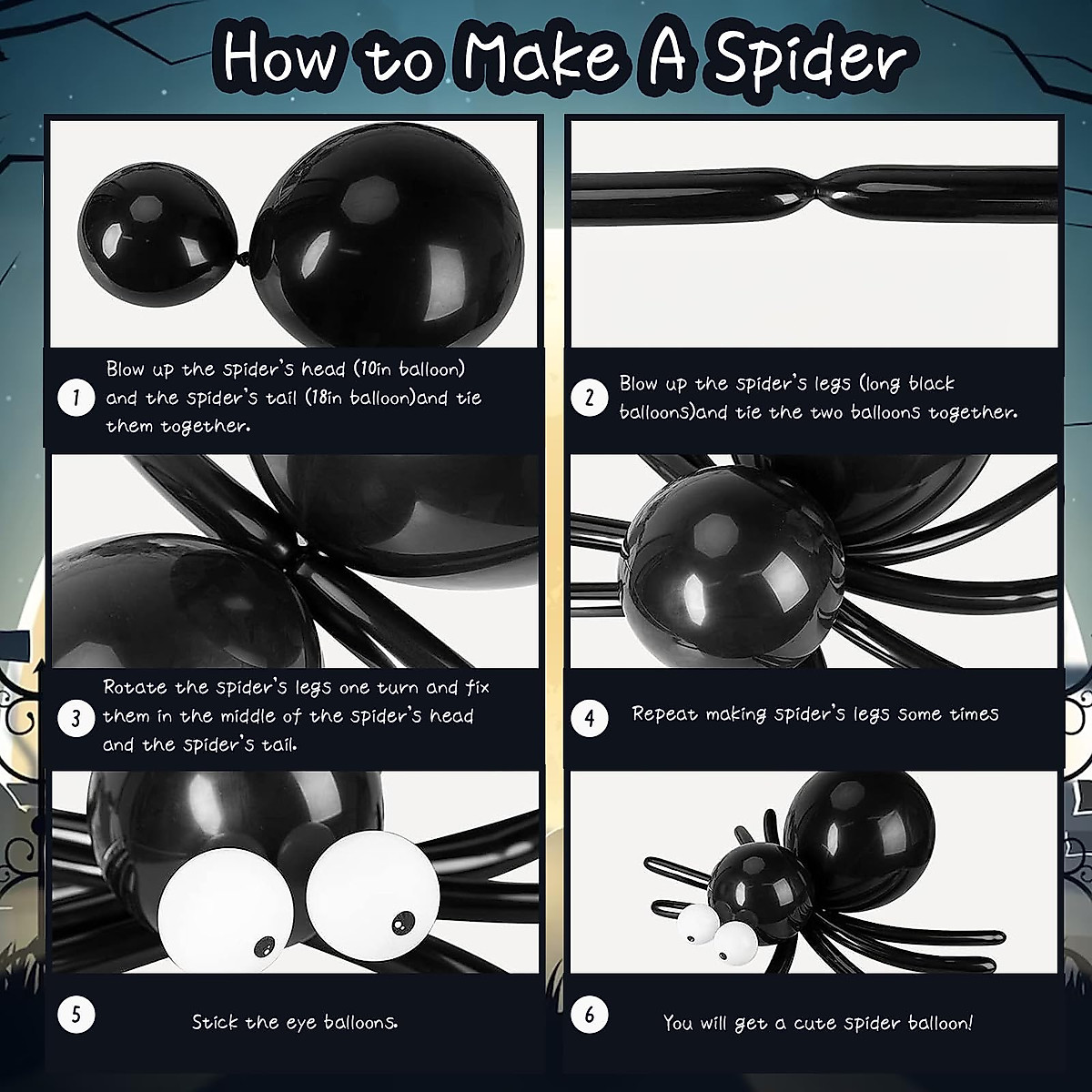 How to Make A Spider

1 Blow up the spider's head (10in balloon) and the spider's tail (18in balloon)and tie them together.

2 Blow up the spider's legs (long black balloons)and tie the two balloons together.

3 Rotate the spider's legs one turn and fix them in the middle of the spider's head and the spider's tail.

4 Repeat making spider's legs some times

5 Stick the eye balloons.

6 You will get a cute spider balloon!