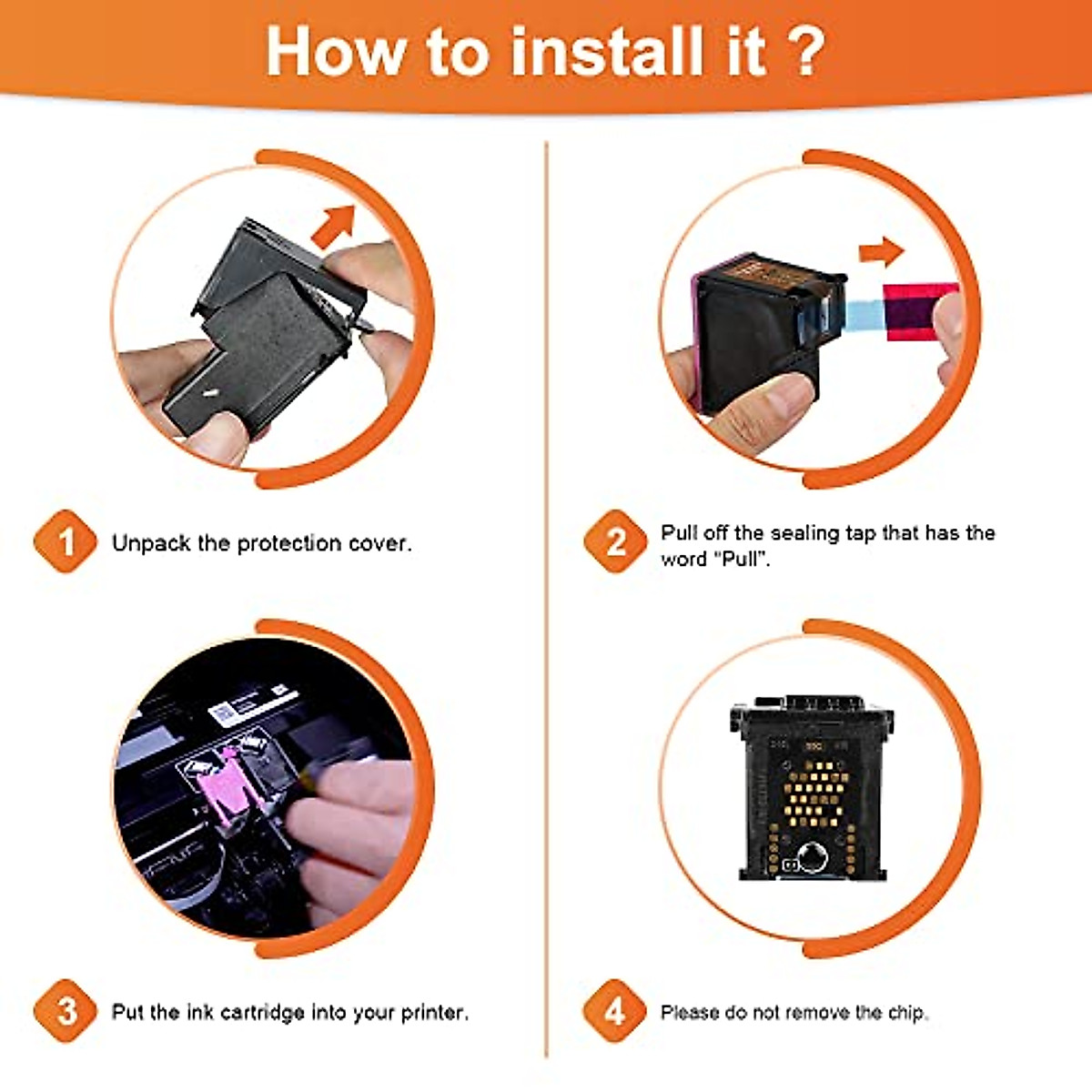 How to install it ?

1 Unpack the protection cover.

2 Pull off the sealing tap that has the word "Pull".

3 Put the ink cartridge into your printer.

4 Please do not remove the chip.